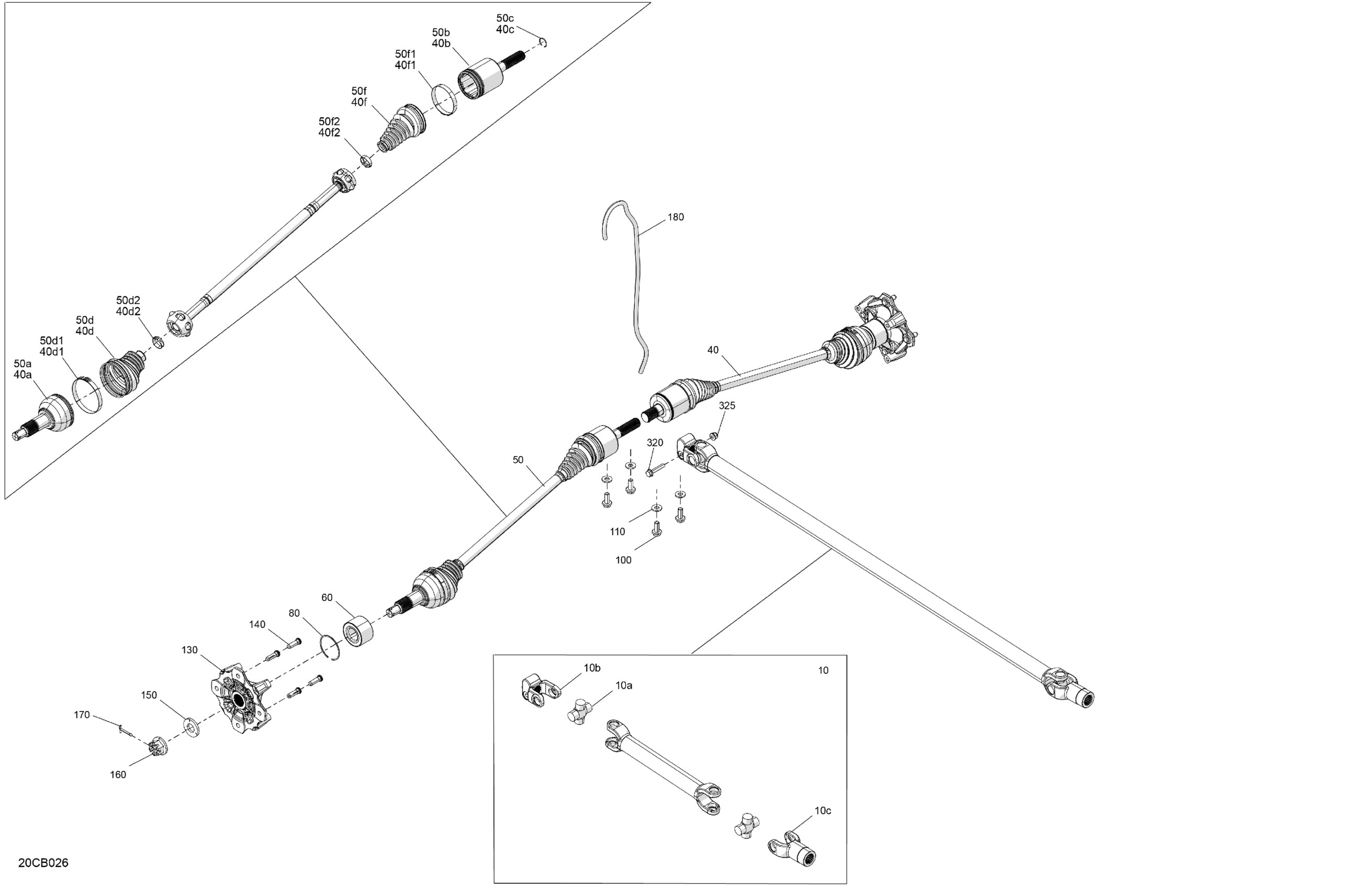 50c
40c

50b
40b

50f1
40f1

50f
40f

50f2
40f2

50d2
40d2

50d
40d

50d1
40d1

50a
40a

180

40

325

320

50

110

100

60

80

140

130

150

170

160

10

10b

10a

10c

20CB026