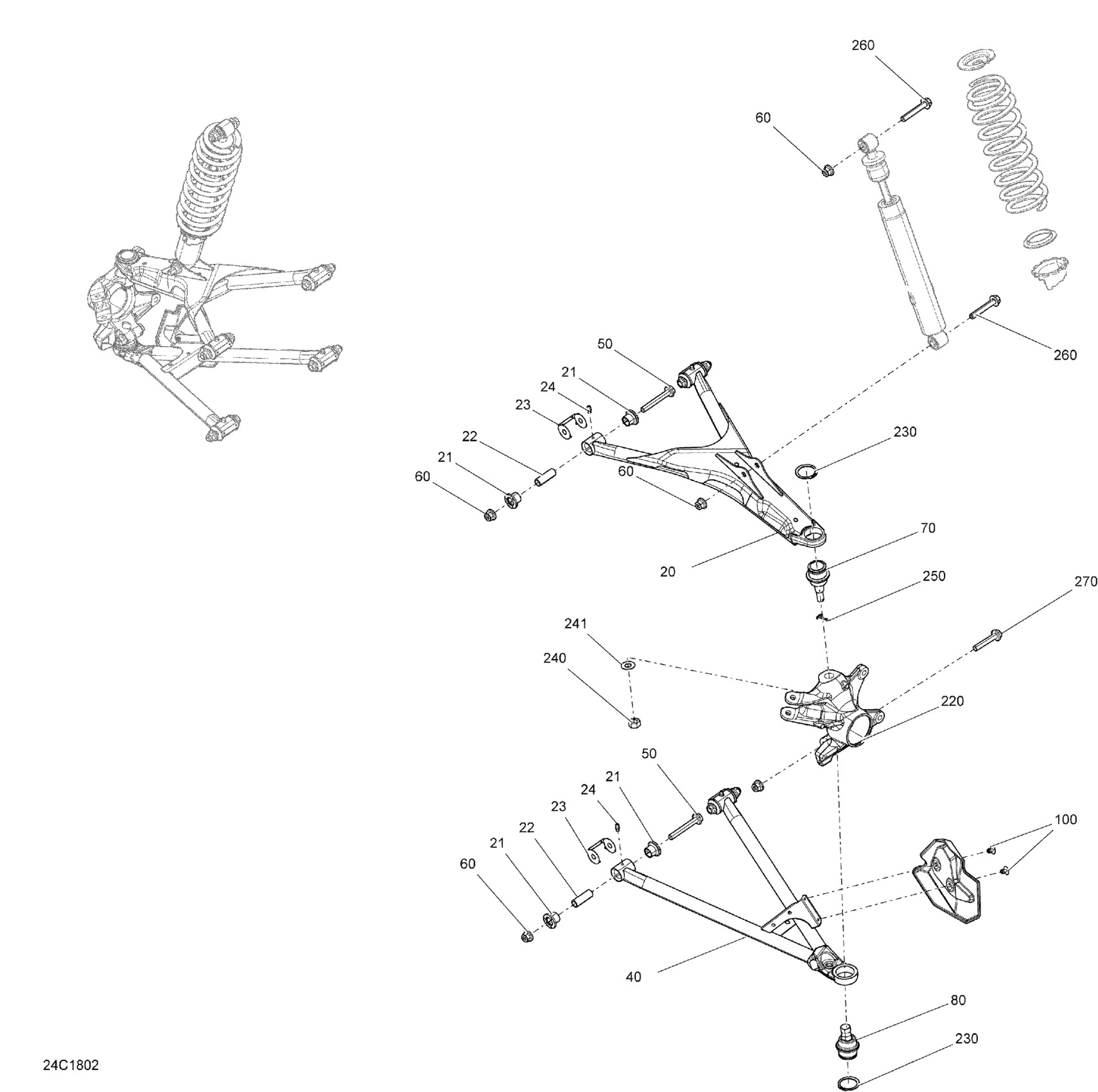 260
60
260
50
21
24
23
22
21
60
60
230
70
20
250
270
241
240
220
50
21
24
23
22
21
60
100
40
80
230
24C1802