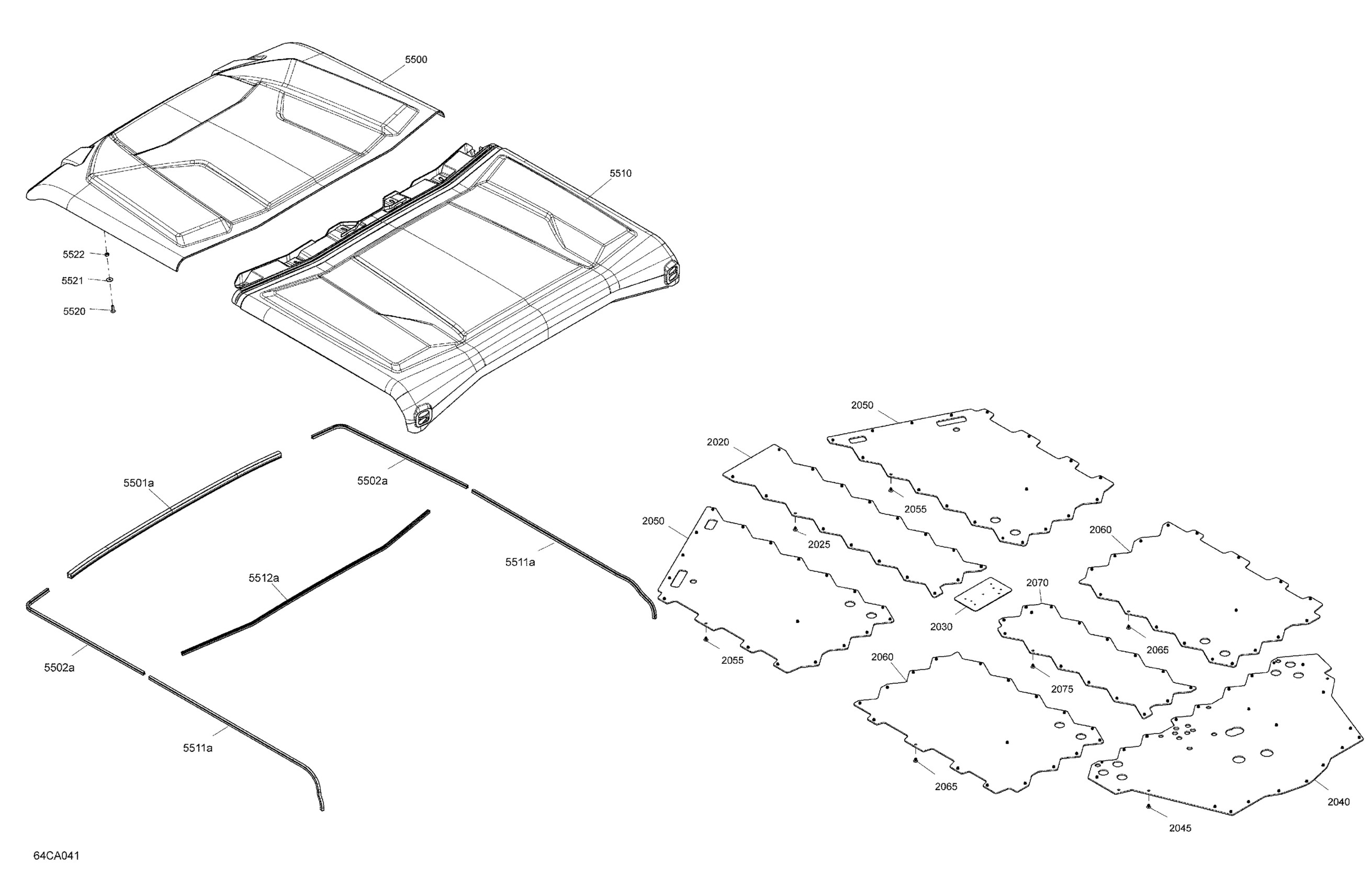 5500
5510
5522
5521
5520
5501a
5502a
5512a
5511a
5502a
5511a
2050
2020
2055
2050
2025
2060
2070
2030
2065
2055
2060
2075
2065
2040
2045
64CA041