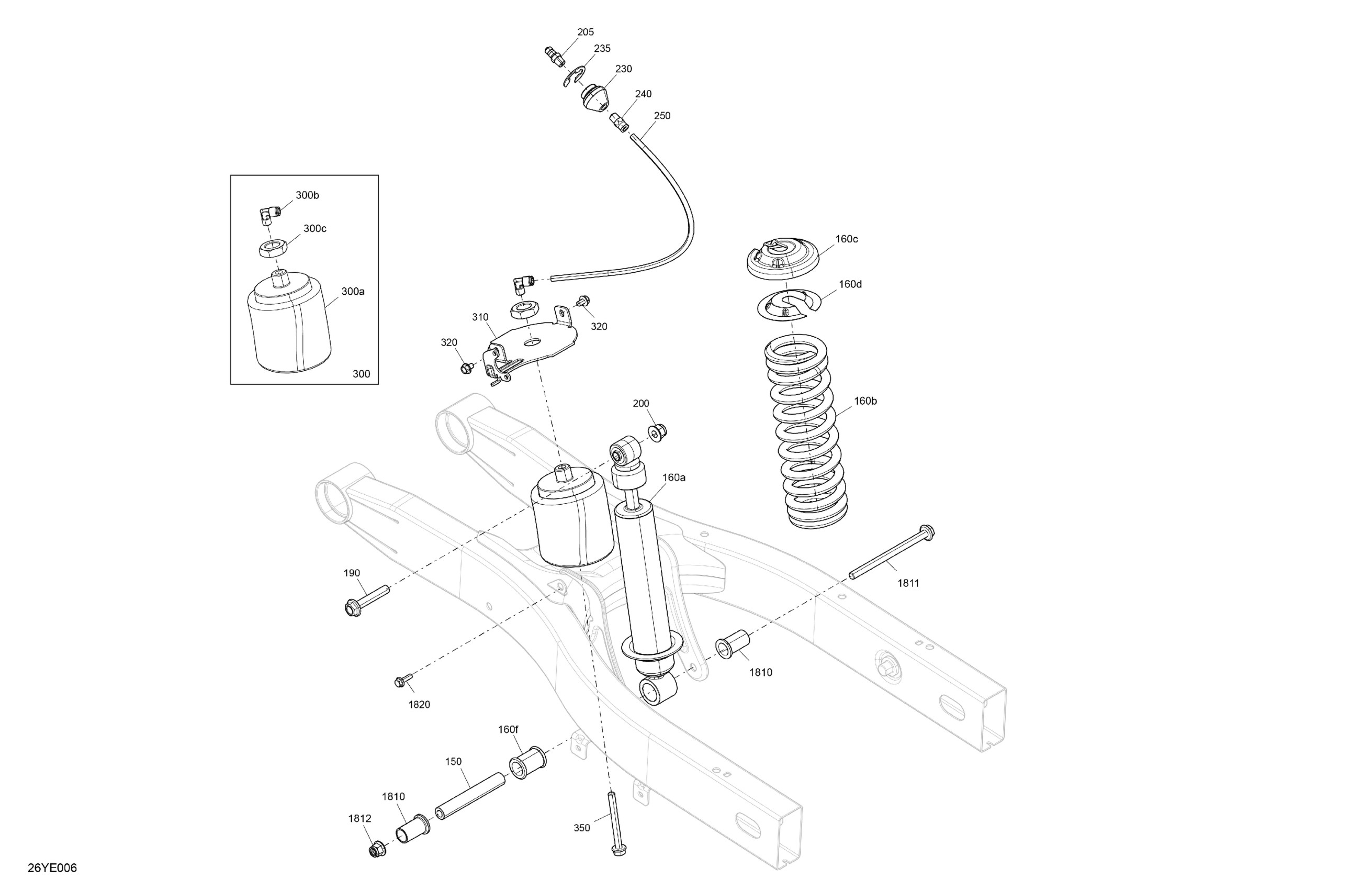 205
235
230
240
250
300b
300c
300a
300
160c
160d
310
320
320
160b
200
160a
190
1811
1810
1820
160f
150
1810
1812
350
26YE006