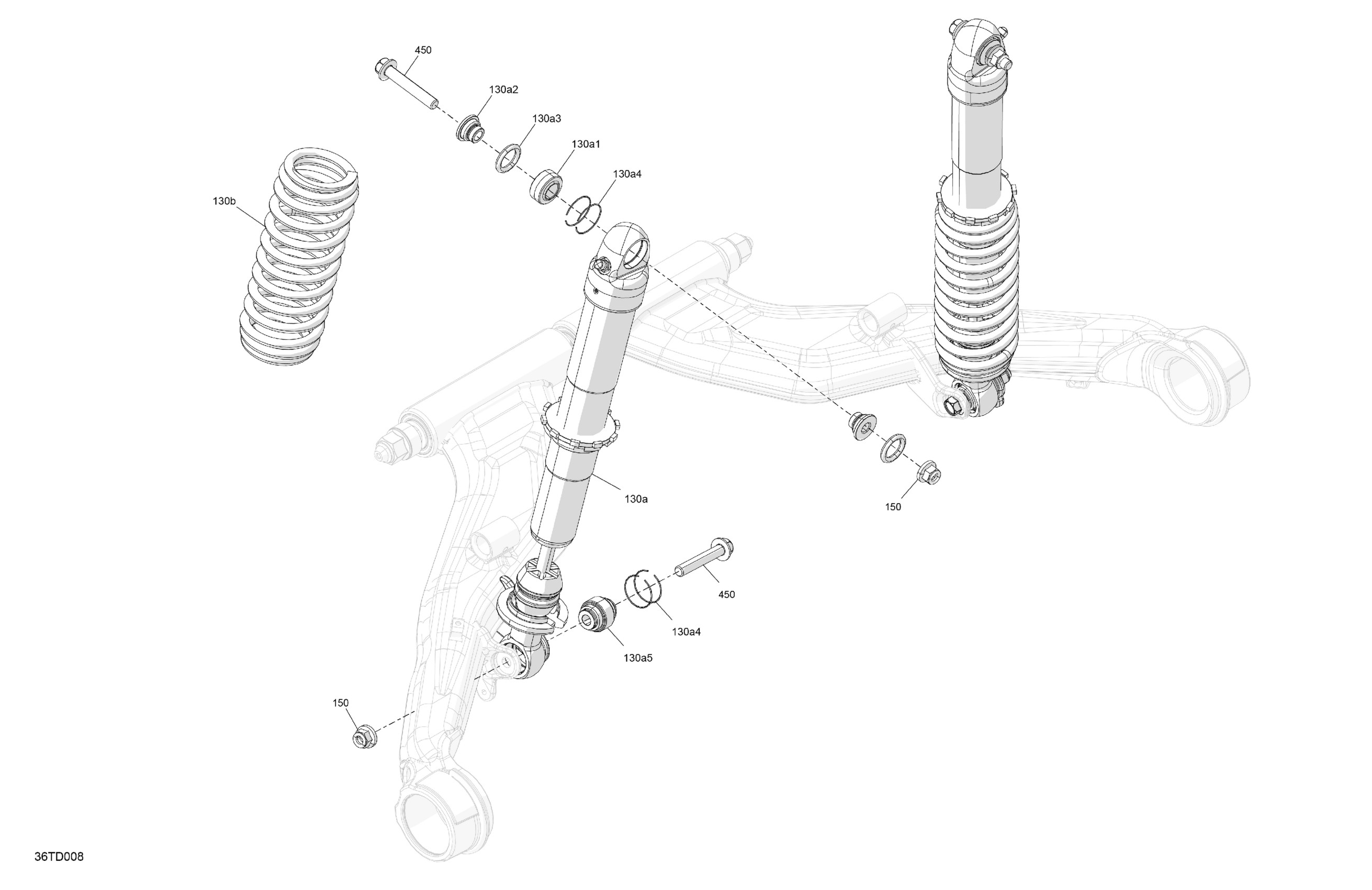 450

130a2

130a3

130a1

130a4

130b

130a

150

450

130a4

130a5

150

36TD008