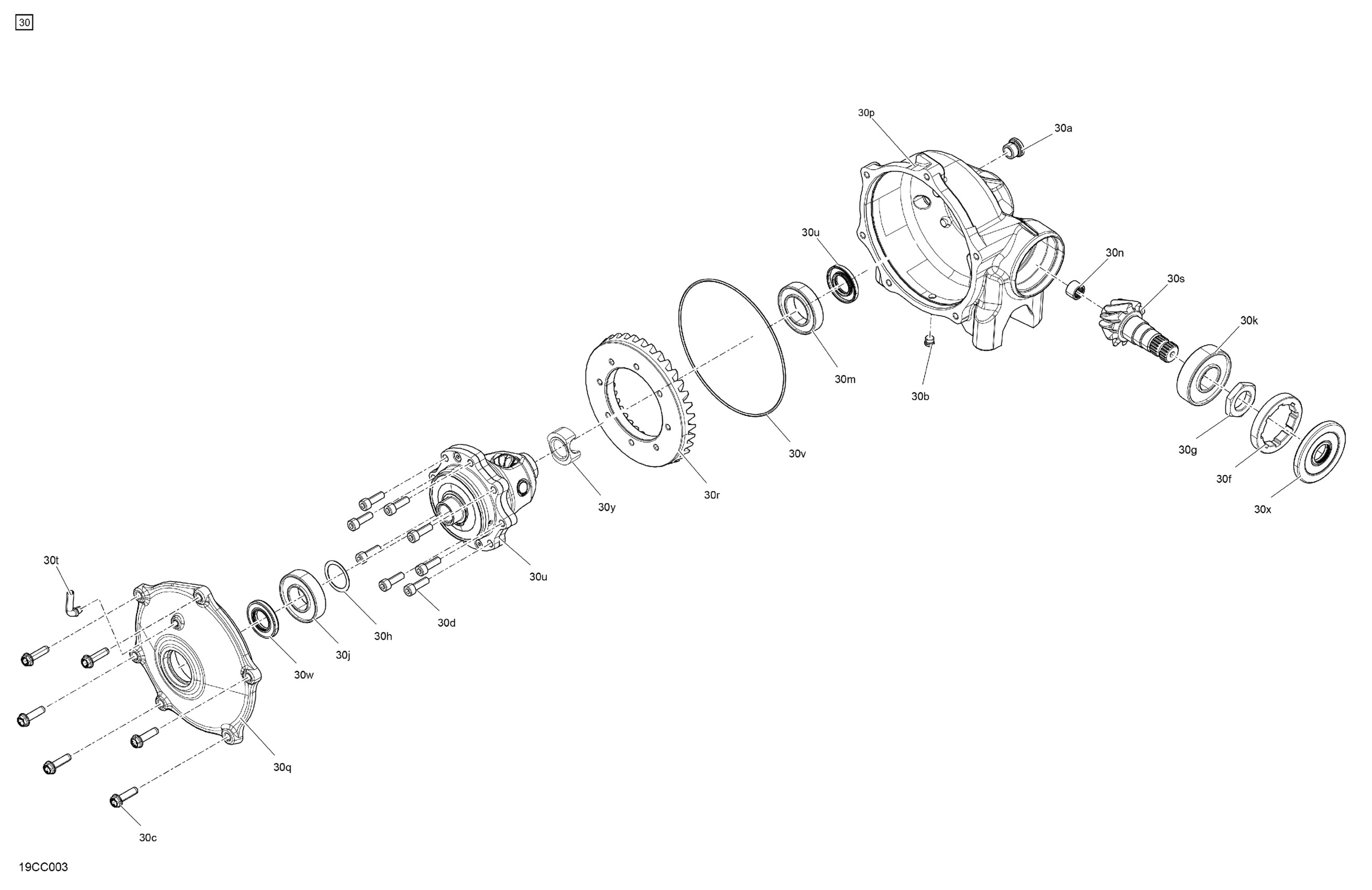 30

30p
30a
30u
30n
30s
30k
30m
30b
30v
30g
30f
30x
30r
30y
30u
30t
30d
30h
30j
30w
30q
30c

19CC003