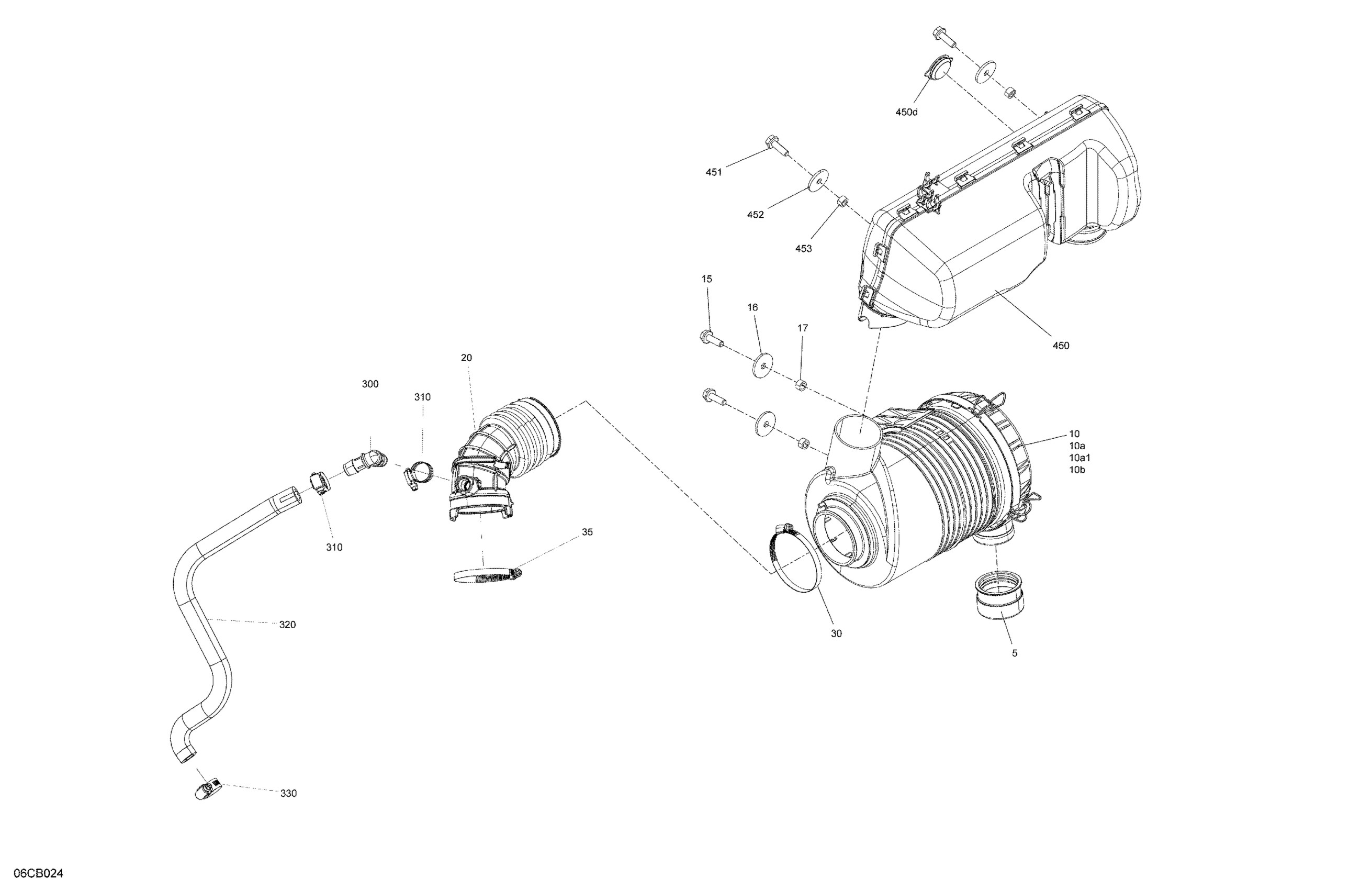 450d

451

452

453

15

16

17

450

20

300

310

10
10a
10a1
10b

310

35

320

30

5

330

06CB024