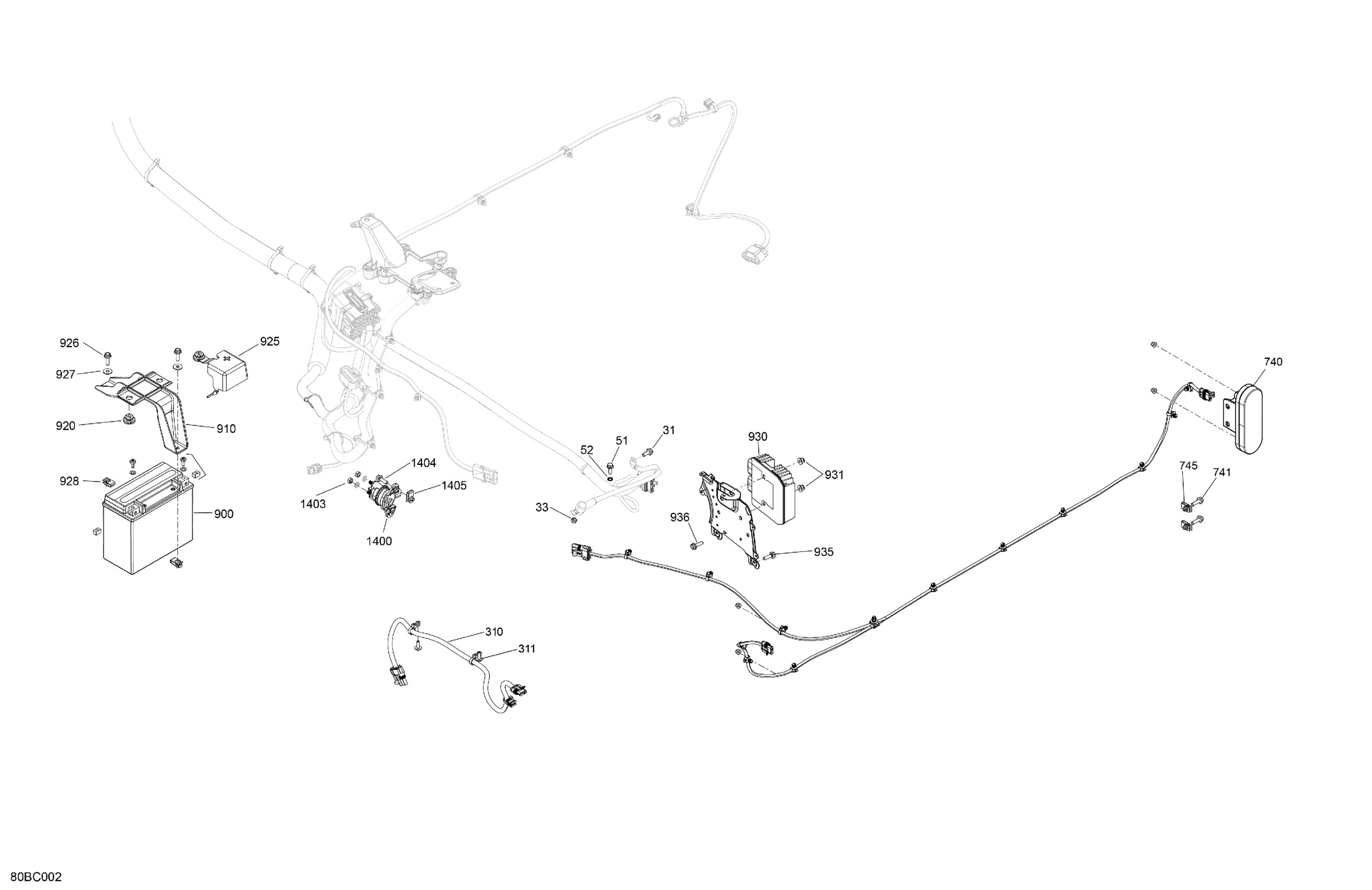 926
925
927
920
910
928
900
1404
1405
1403
1400
52
51
31
33
930
931
936
935
740
745
741
310
311
80BC002