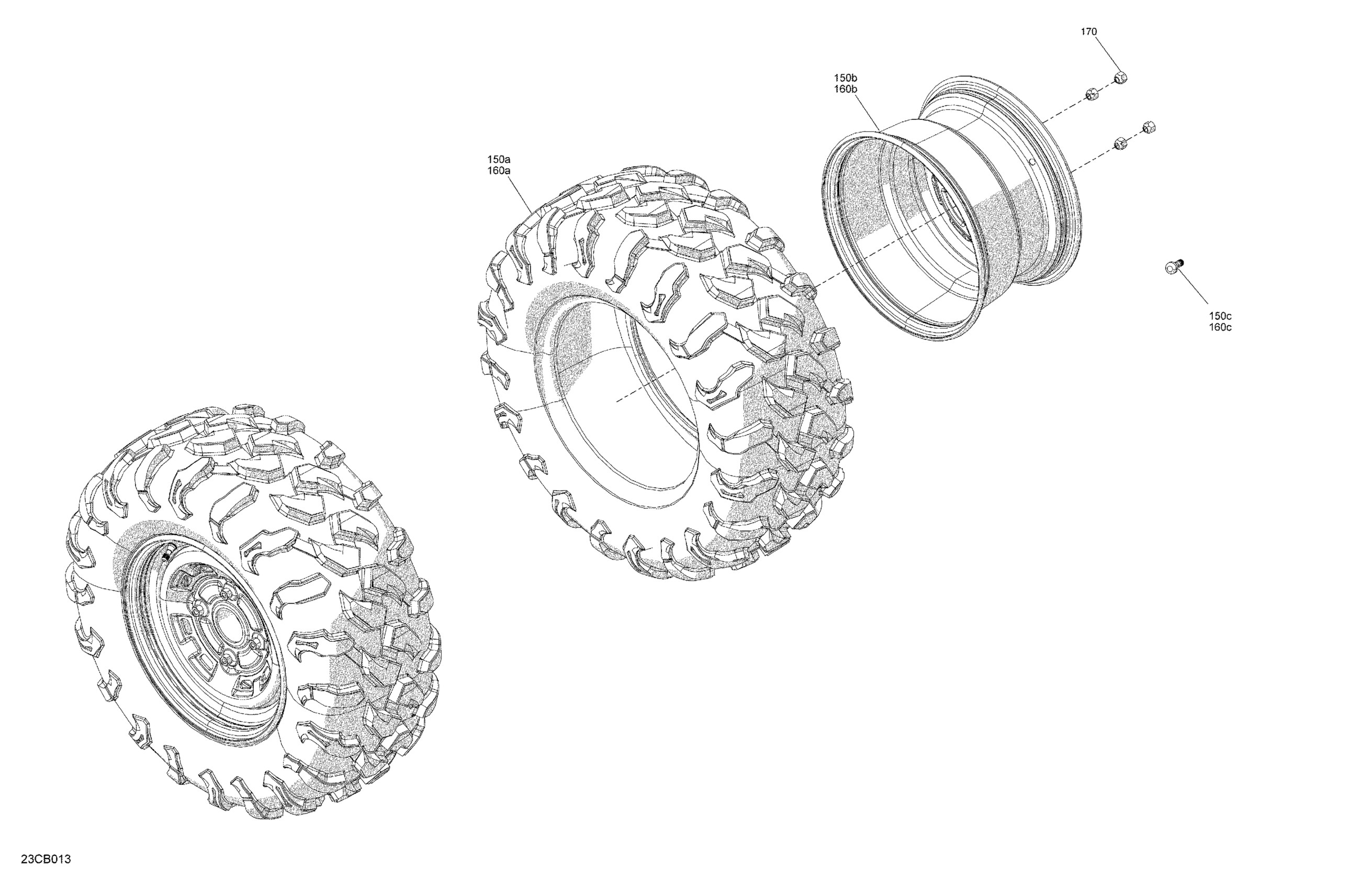 170

150b
160b

150a
160a

150c
160c

23CB013