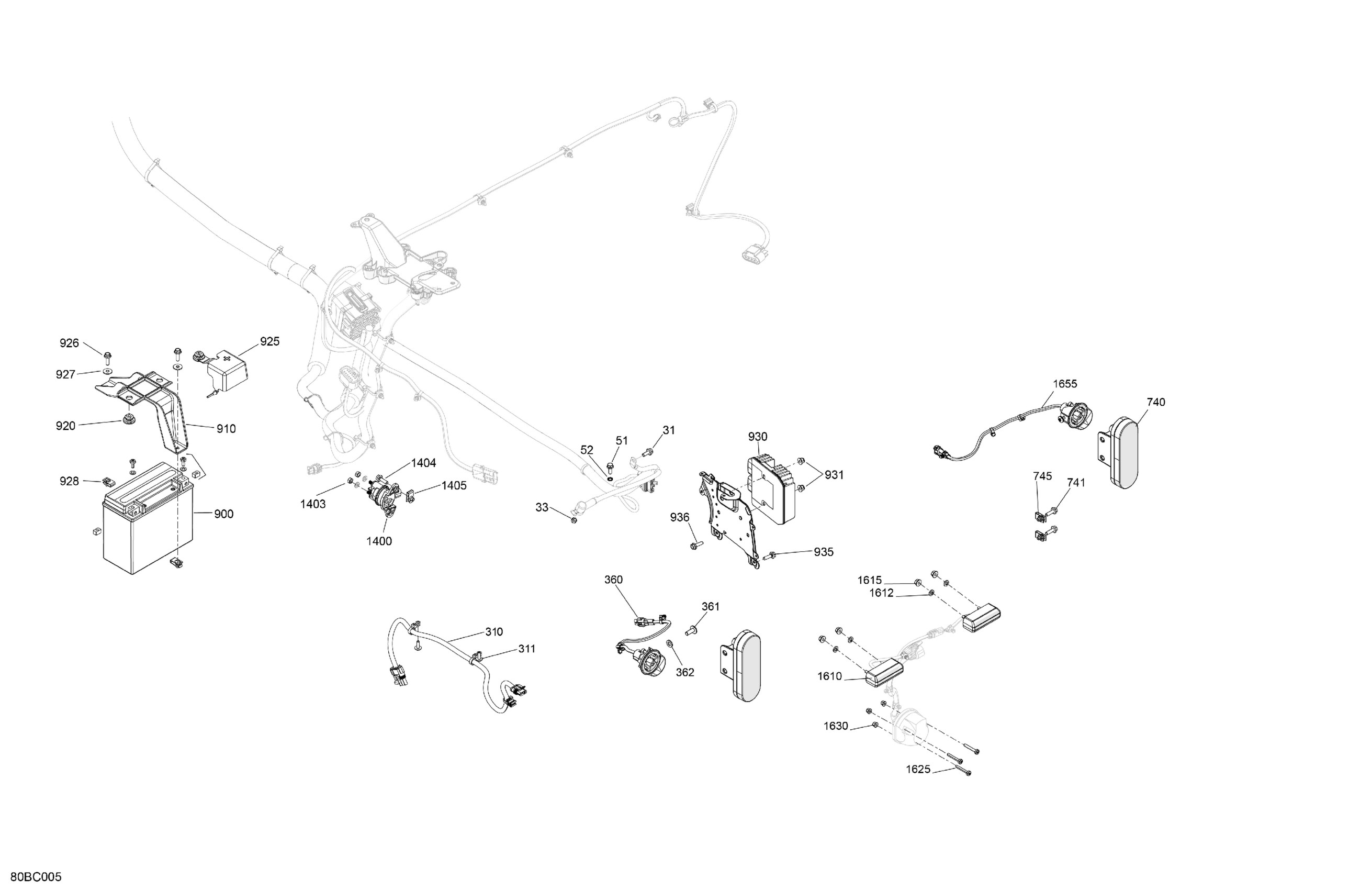 926
925
927
920
910
928
900
1404
1405
1403
1400
52
51
31
33
930
931
936
935
1655
740
745
741
360
361
362
310
311
1615
1612
1610
1630
1625
80BC005