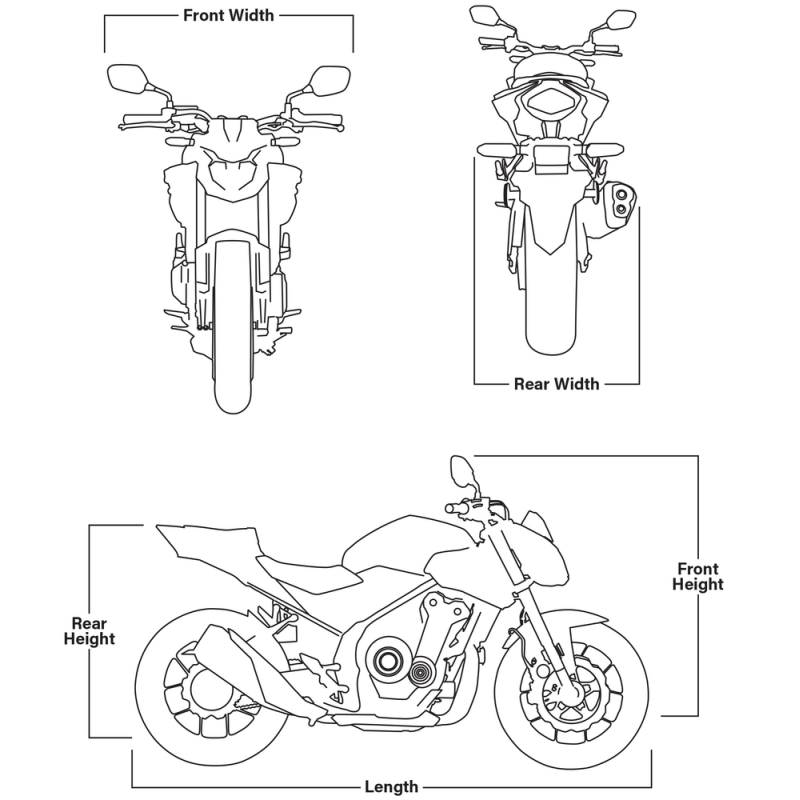 Front Width

Rear Width

Front Height

Rear Height

Length