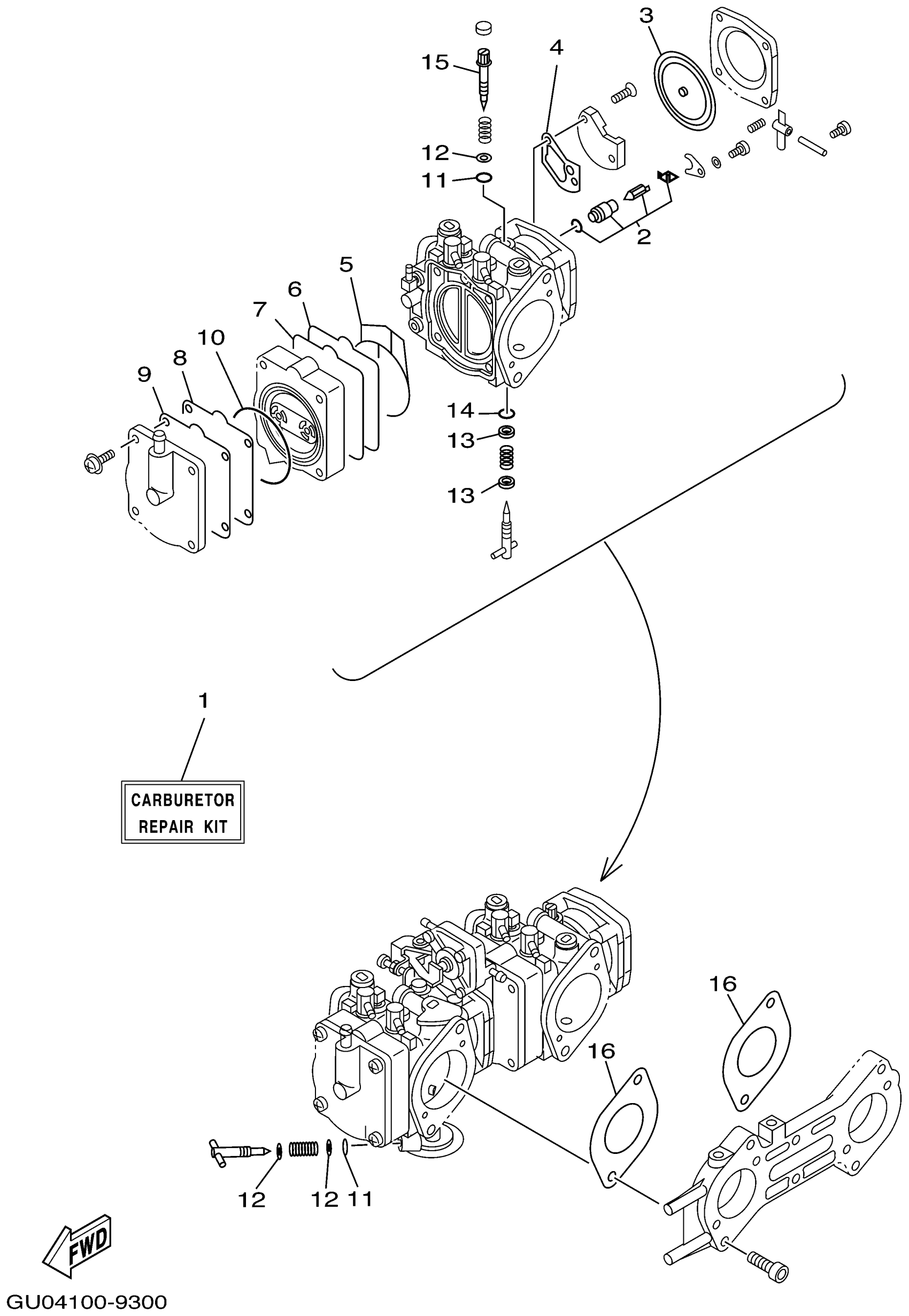 3
4
15
12
11
2
5
6
7
10
8
9
14
13
13
1
CARBURETOR REPAIR KIT
16
16
12
12
11
FWD
GU04100-9300