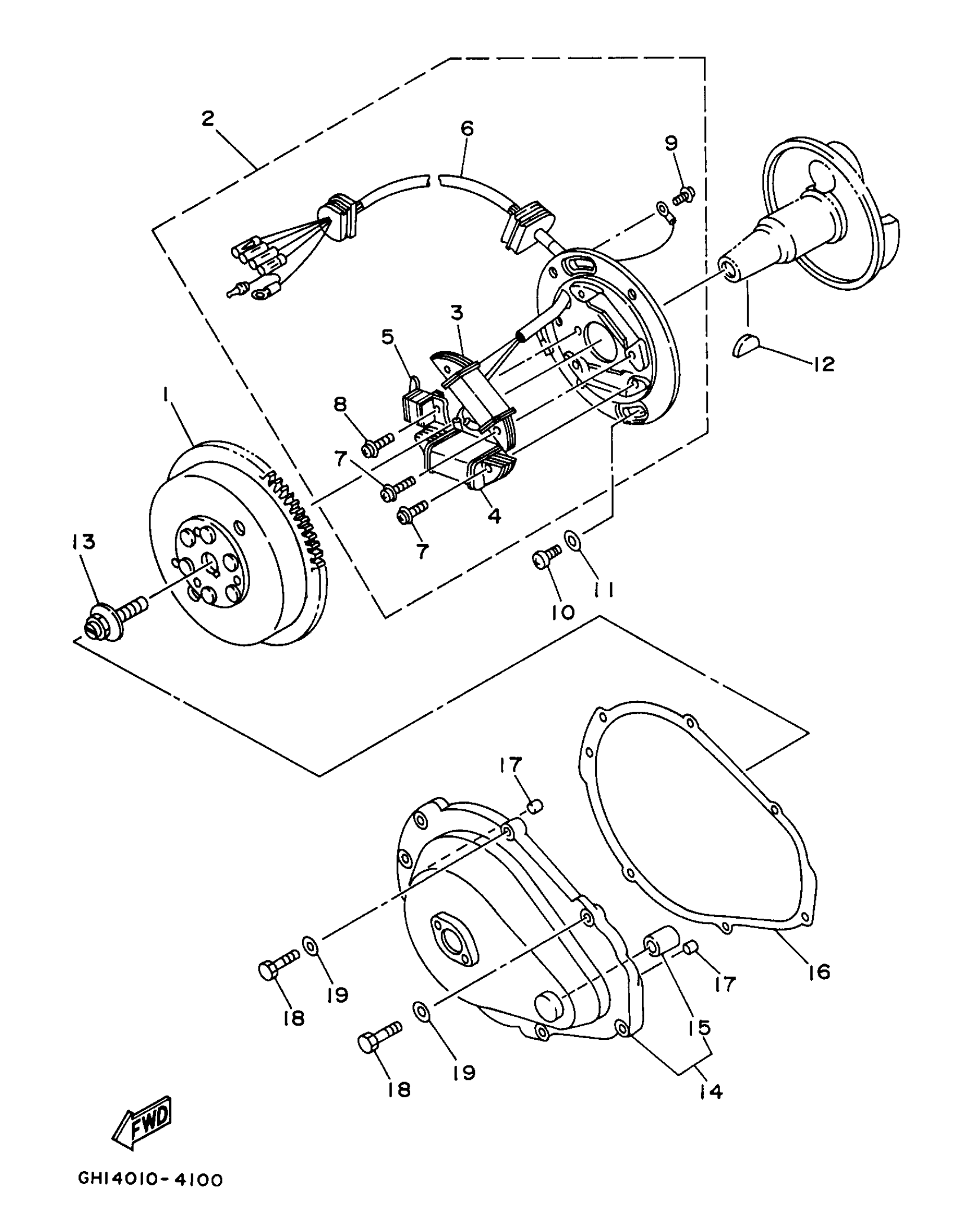 2
6
9
3
5
12
1
8
7
4
7
13
10
11
17
16
17
18
19
15
19
18
14
FWD
GH14010-4100