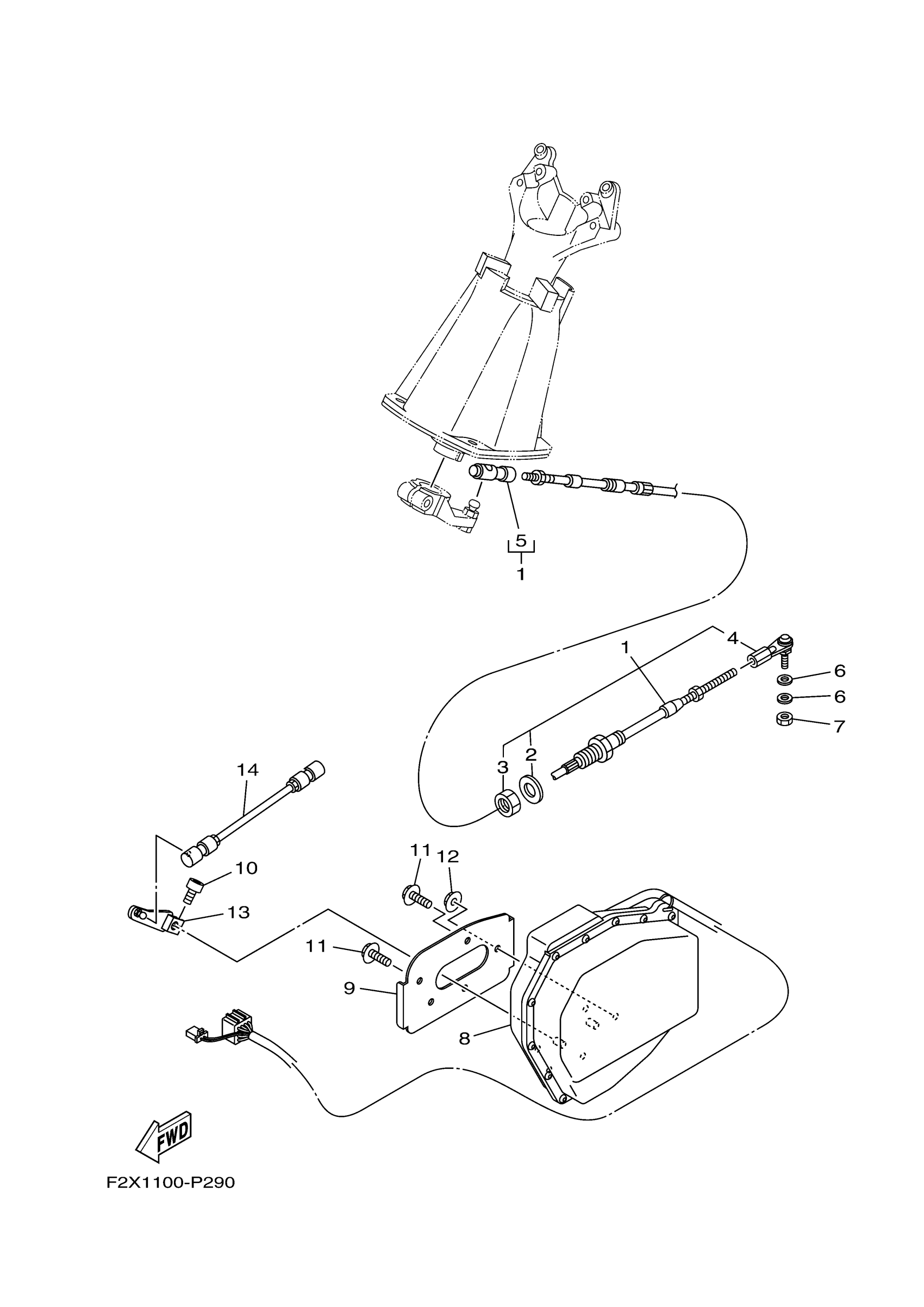 5
1
4
1
6
6
7
2
3
14
11
12
10
13
11
9
8
FWD
F2X1100-P290