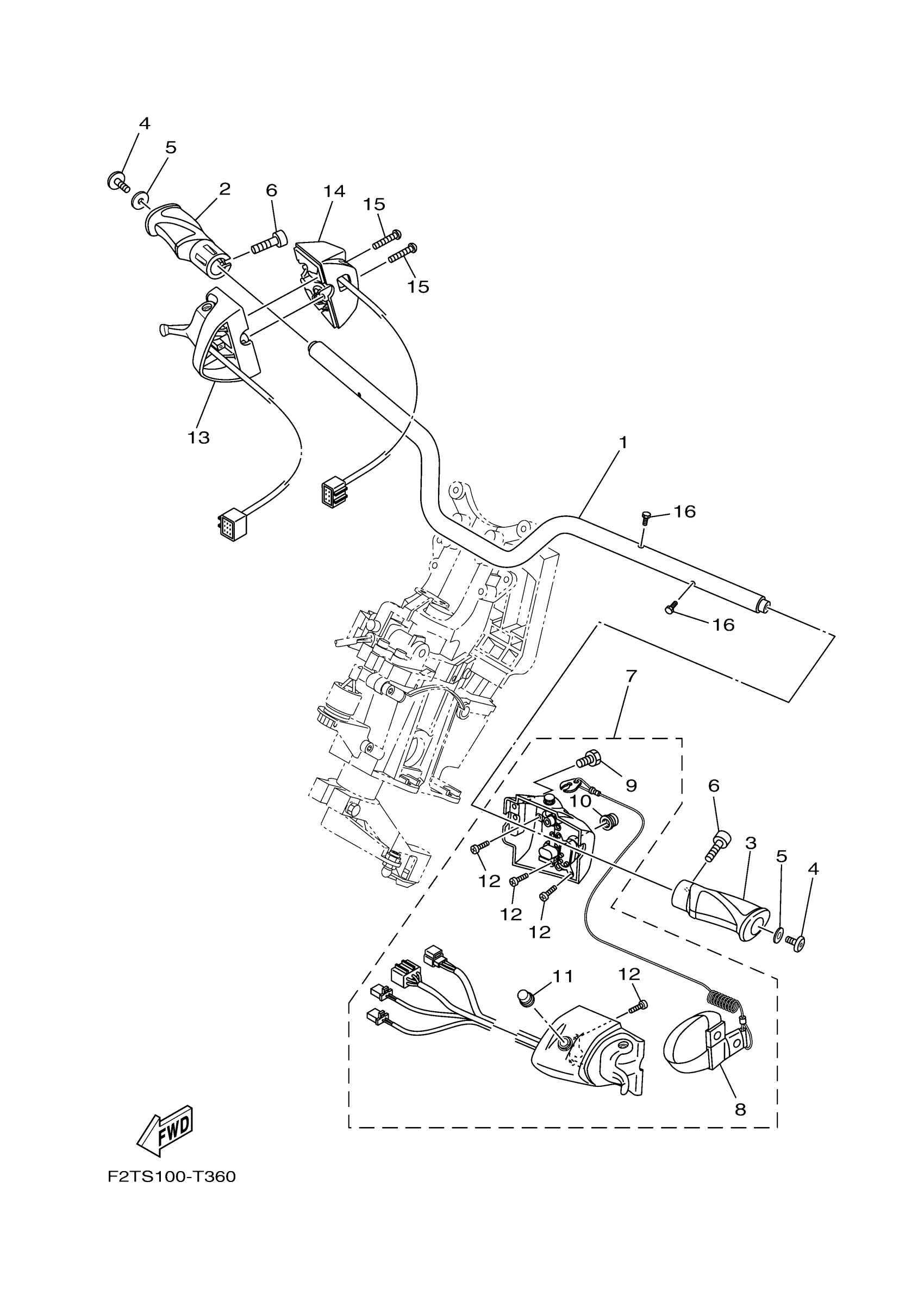 4
5
2
6
14
15
15
13
1
16
16
7
9
10
6
3
5
4
12
12
12
11
12
8
FWD
F2TS100-T360