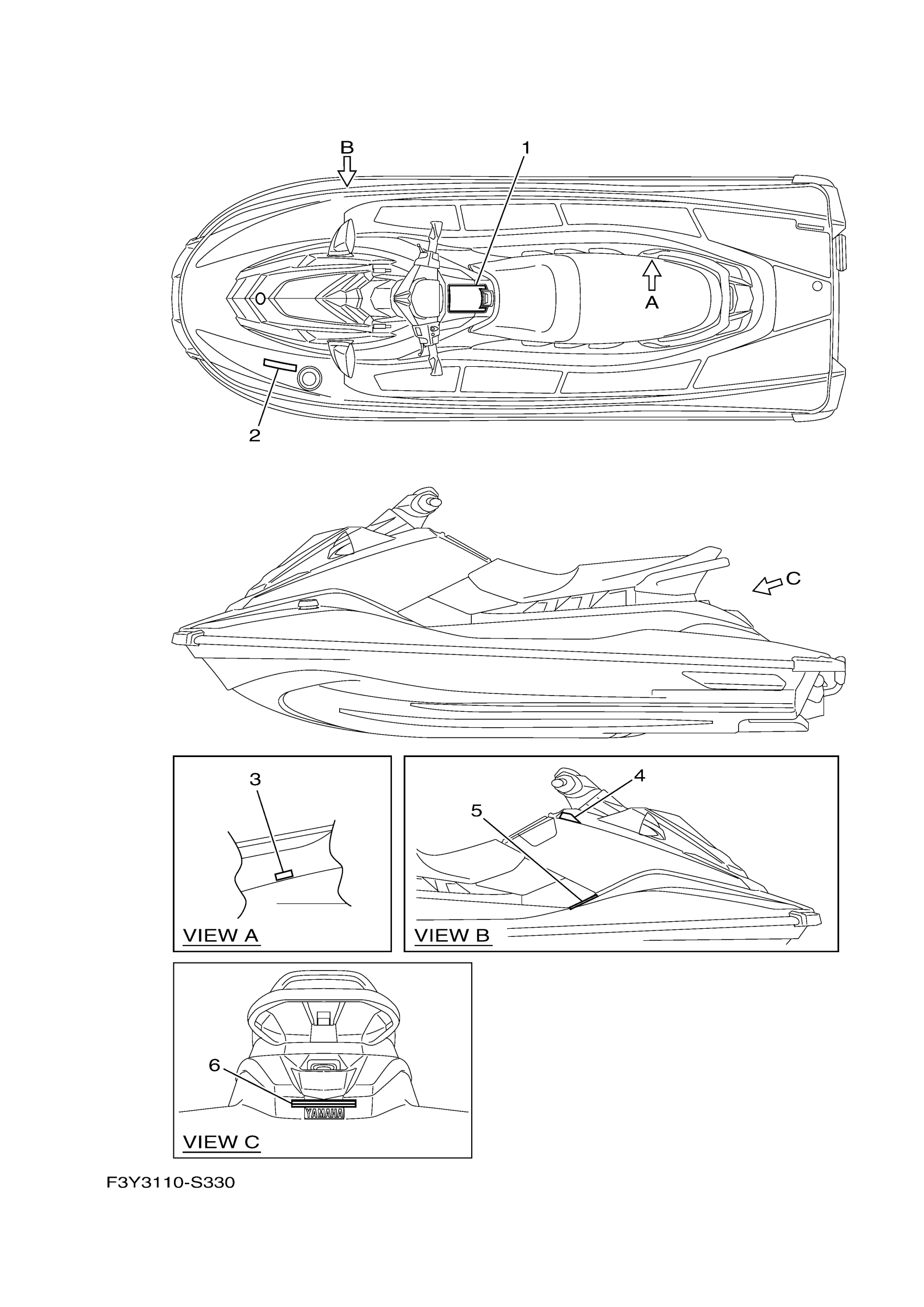 B
1
A
2
C
3
VIEW A
4
5
VIEW B
6
YAMAHA
VIEW C
F3Y3110-S330