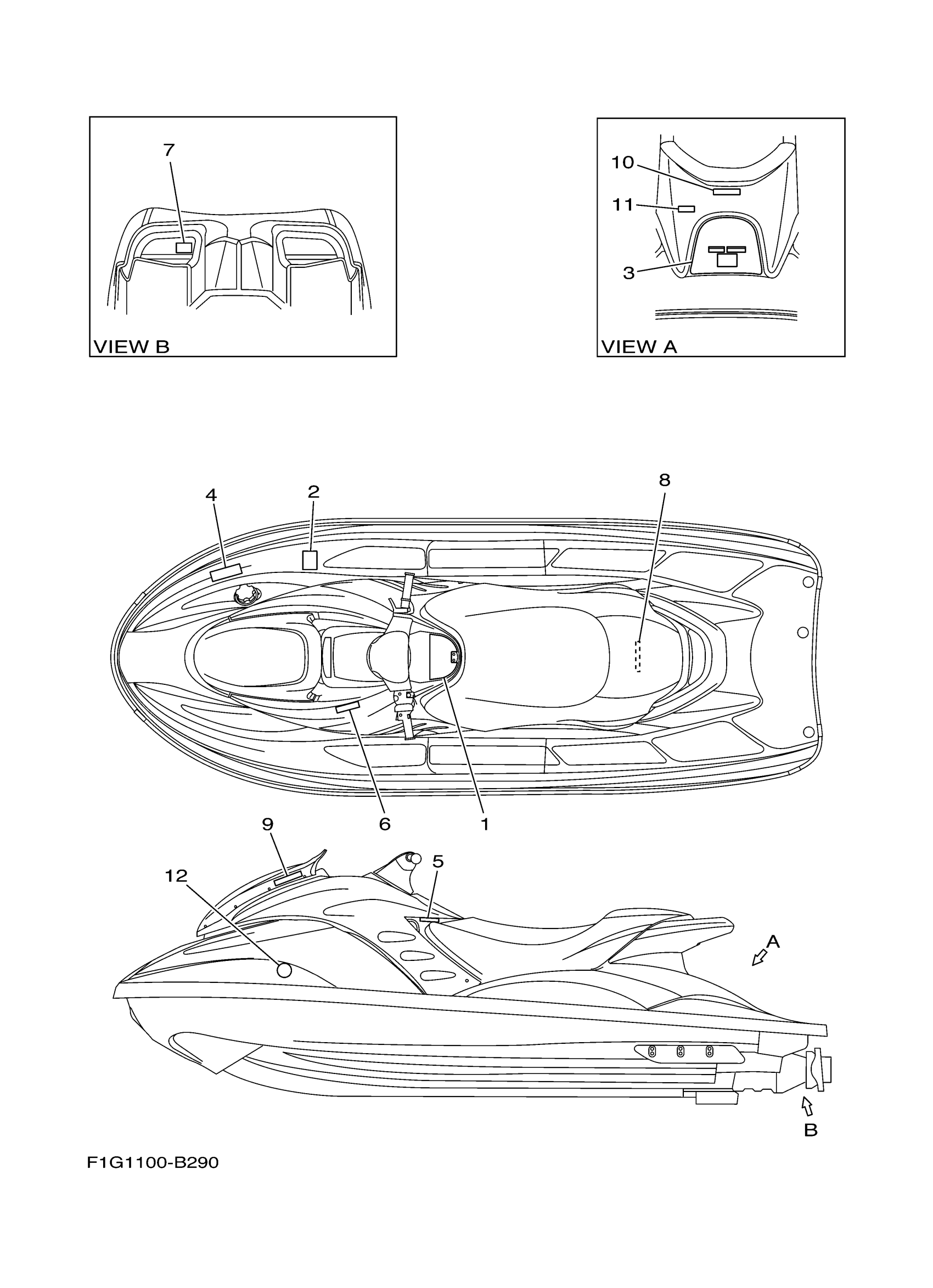 7

VIEW B

10
11
3

VIEW A

4
2
8
6
1

9
12
5
A
B

F1G1100-B290