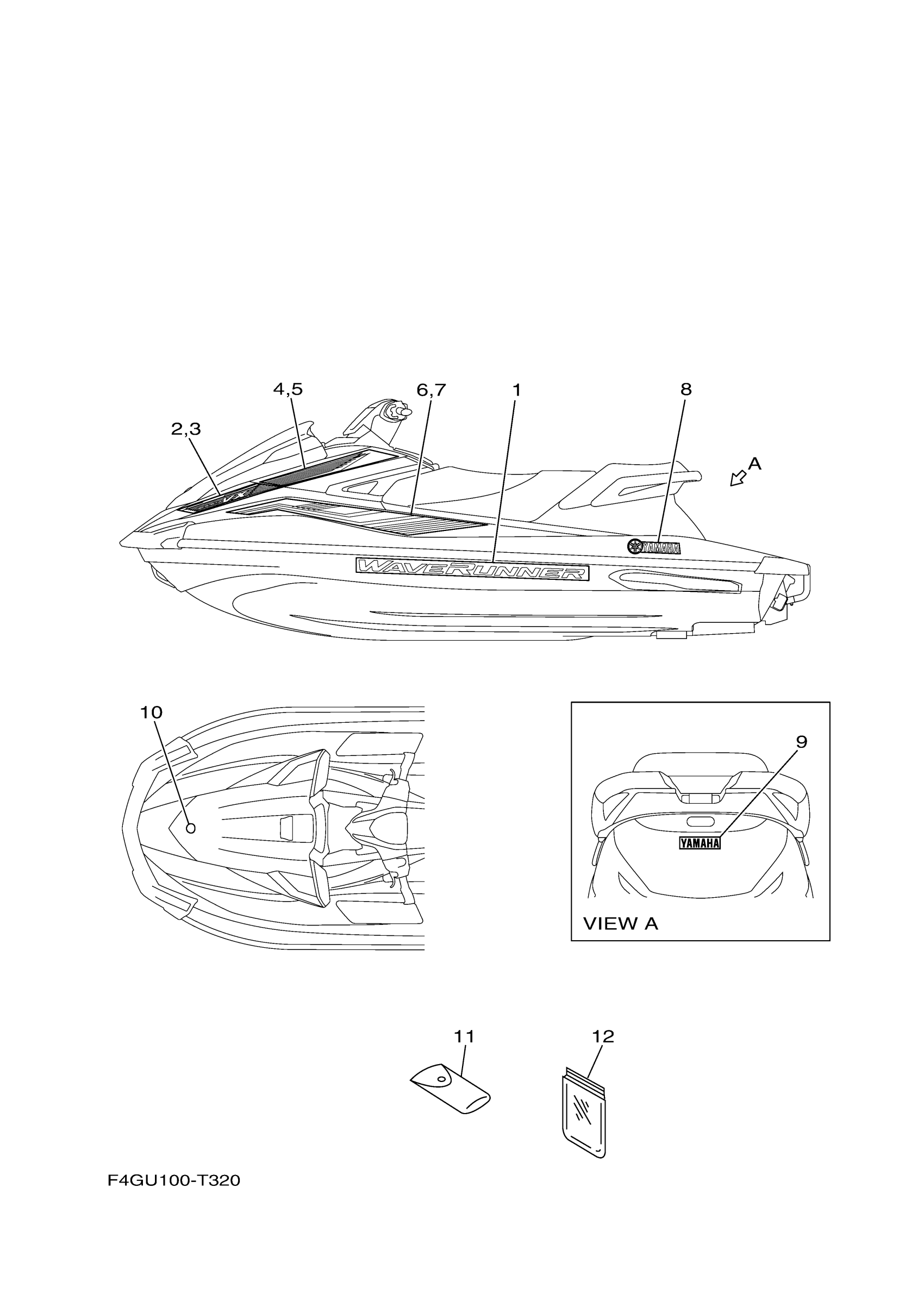 4,5
6,7
1
8
2,3
A
YAMAHA
WAVERUNNER

10

9
YAMAHA
VIEW A

11
12

F4GU100-T320