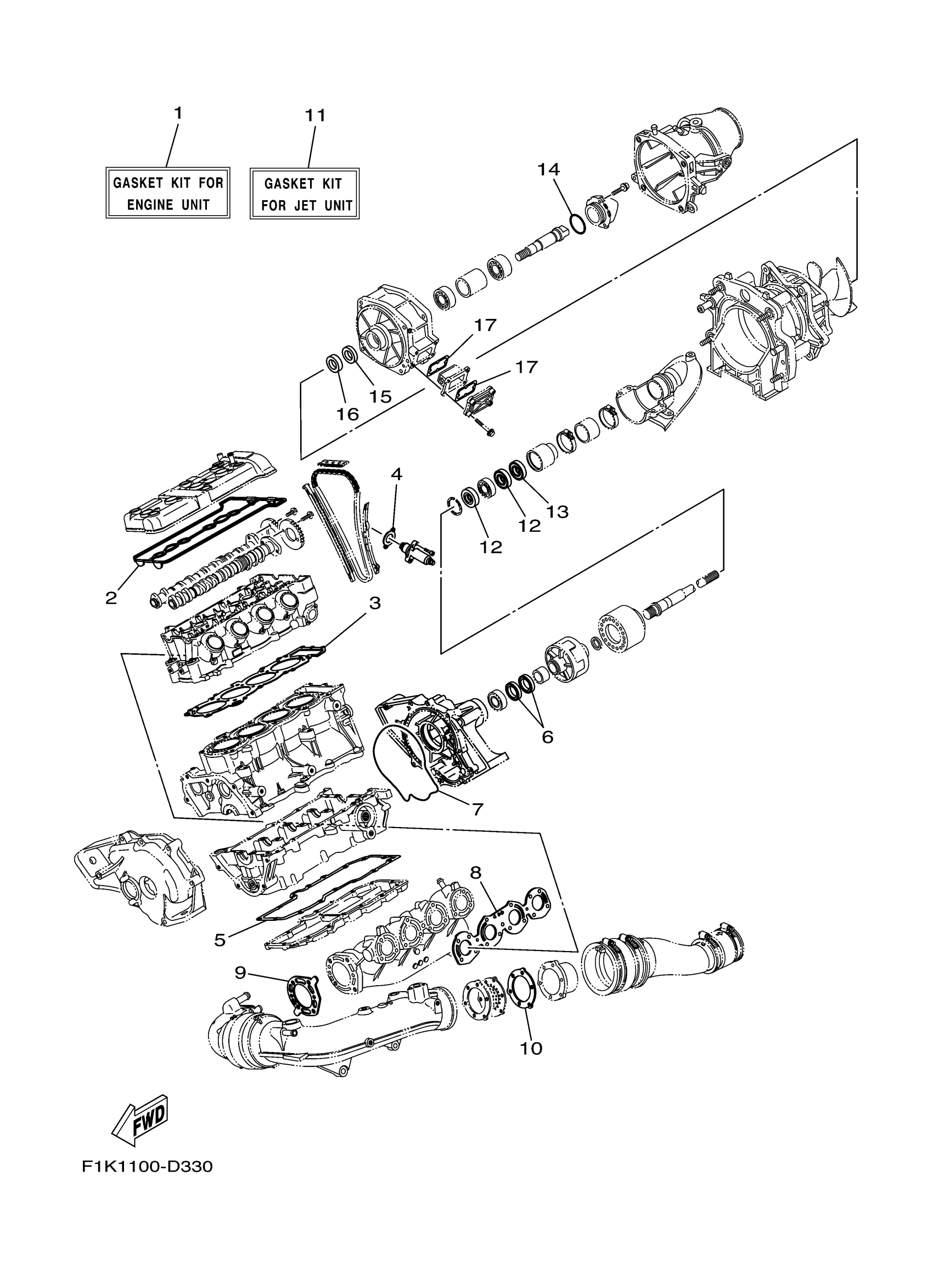 1

GASKET KIT FOR ENGINE UNIT

11

GASKET KIT FOR JET UNIT

14

17

17

15

16

4

13

12

12

2

3

6

7

8

5

9

10

FWD

F1K1100-D330