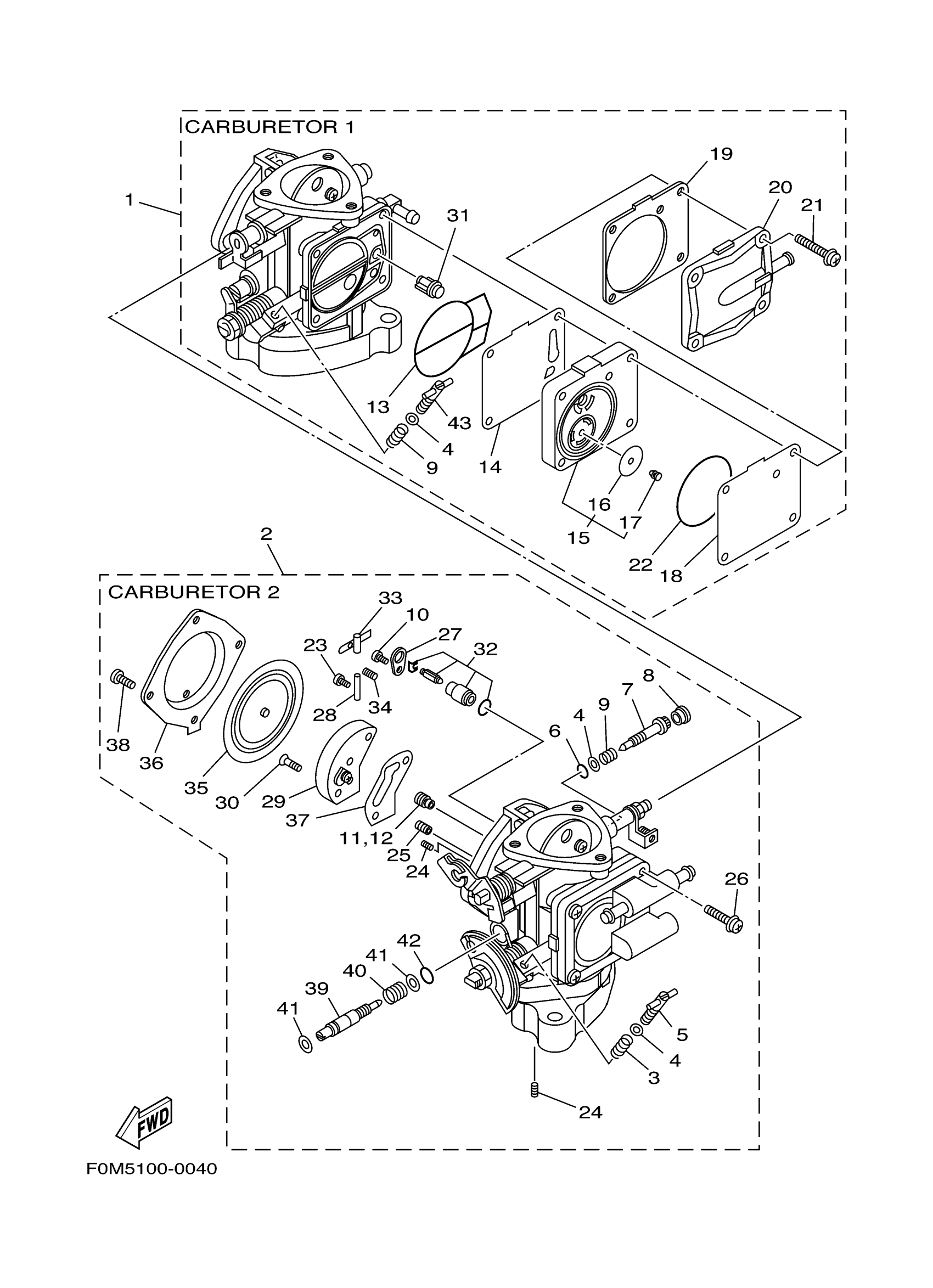 CARBURETOR 1

1
19
20
21
31
13
43
4
9
14
16
17
15
22
18

2
CARBURETOR 2

33
10
27
32
23
34
28
8
7
9
4
6
38
36
35
30
29
37
11,12
25
24
26
42
41
40
39
41
5
4
3
24

FWD

F0M5100-0040