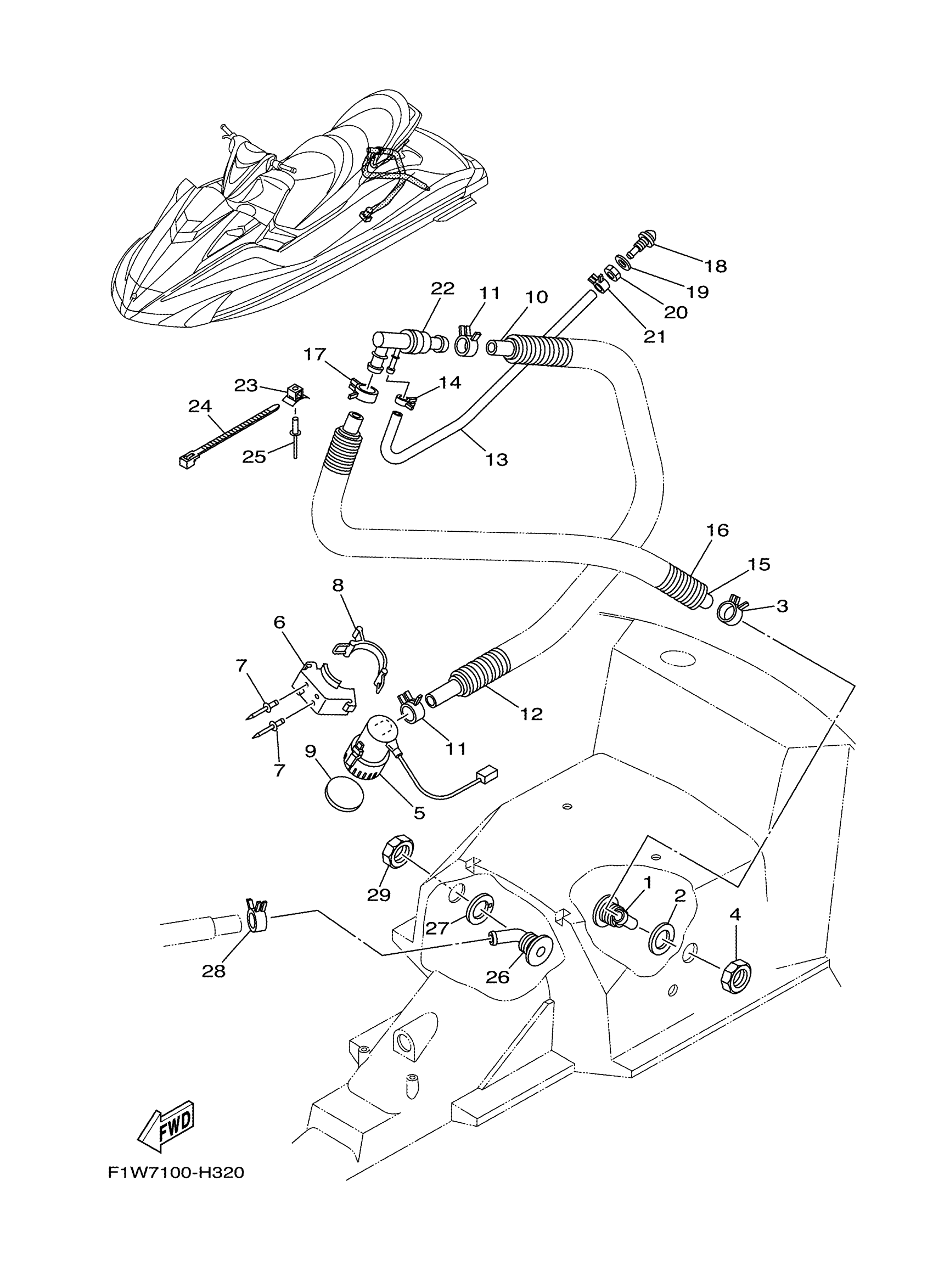 18
19
20
21
22
11
10
17
14
23
24
25
13
16
15
3
8
6
7
12
11
7
9
5
29
1
2
4
27
28
26
FWD
F1W7100-H320