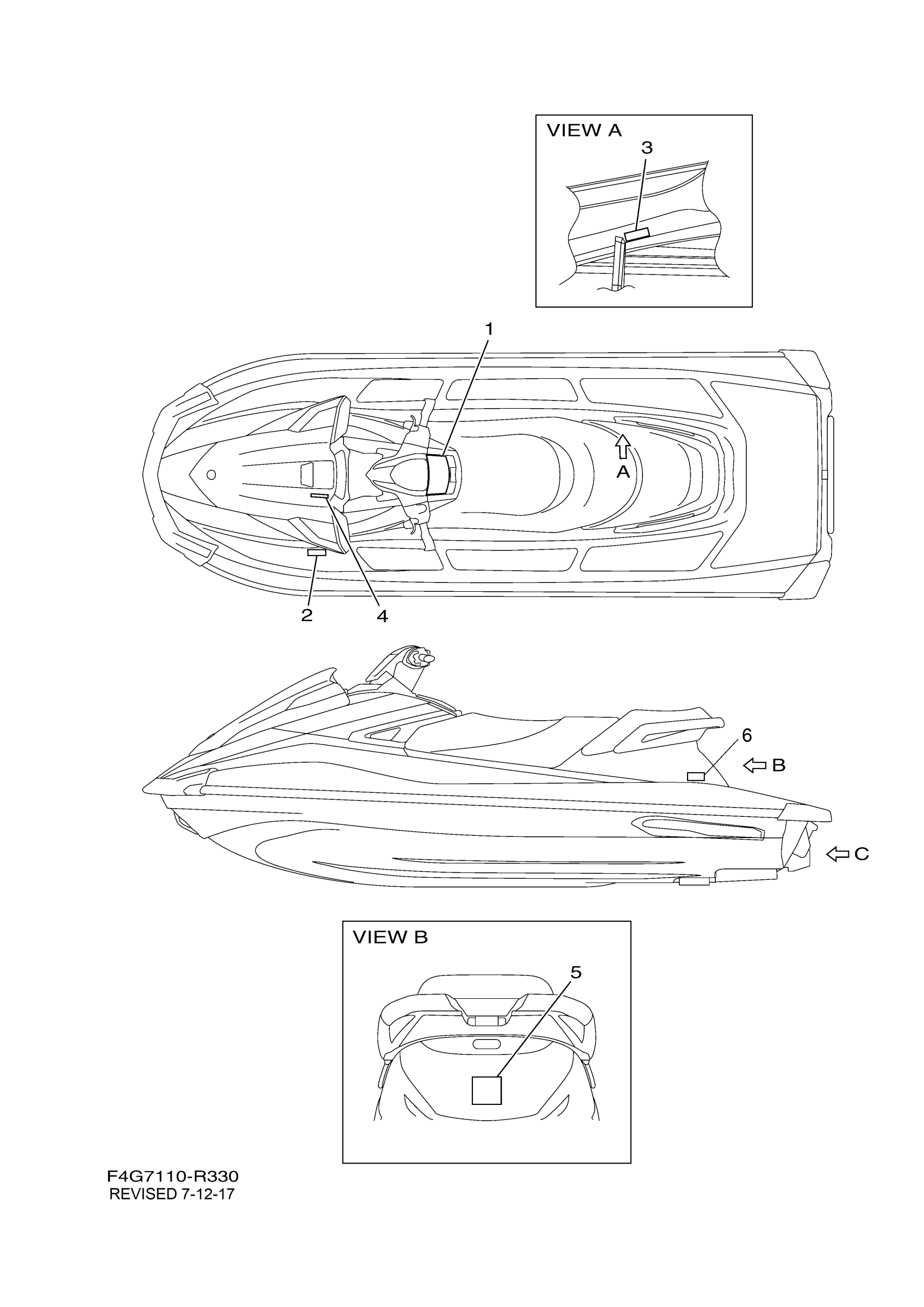 VIEW A
3

1

A

2
4

6
B

C

VIEW B
5

F4G7110-R330
REVISED 7-12-17