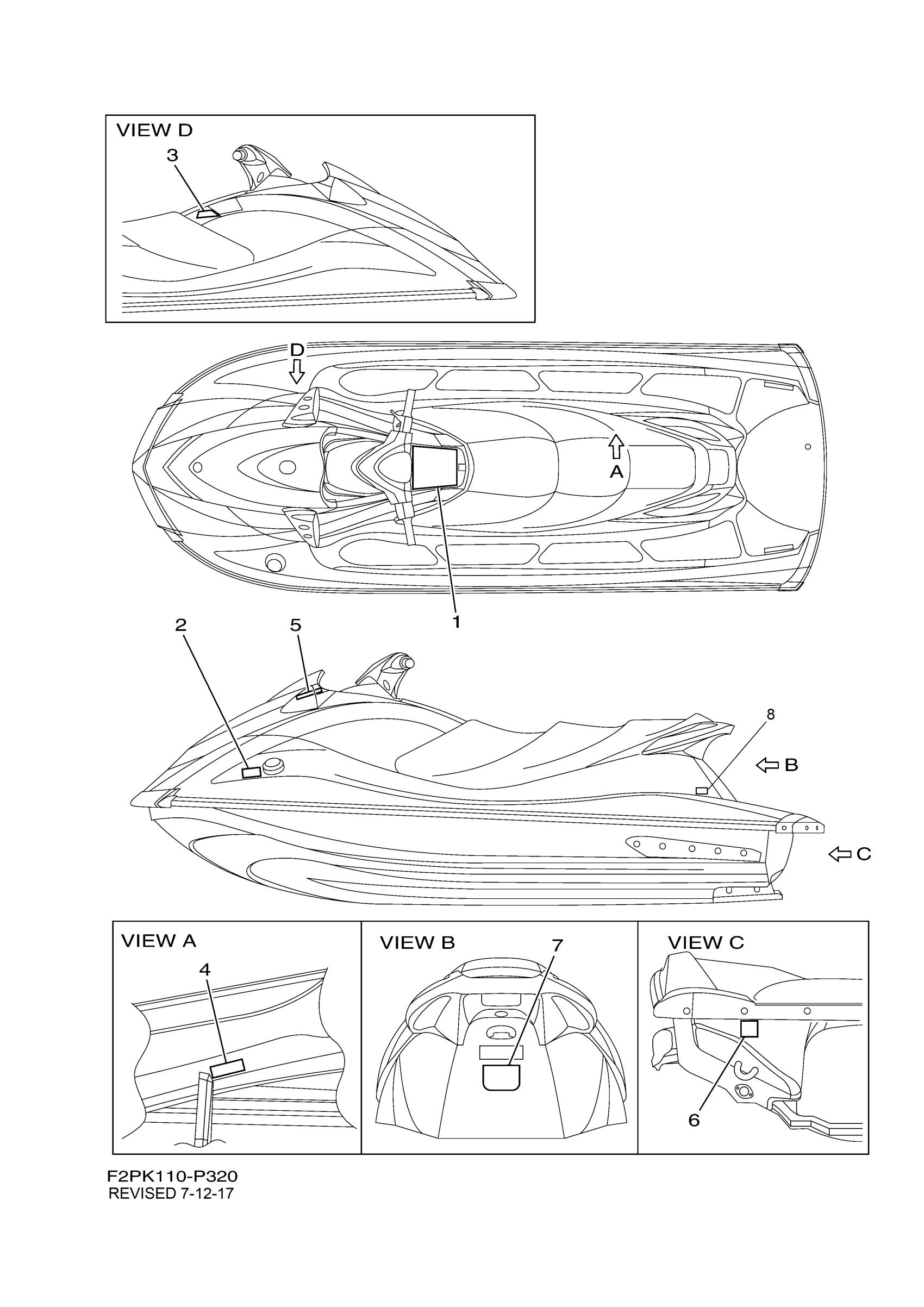 VIEW D
3

D
A
1

2
5
8
B
C

VIEW A
4

VIEW B
7

VIEW C
6

F2PK110-P320
REVISED 7-12-17