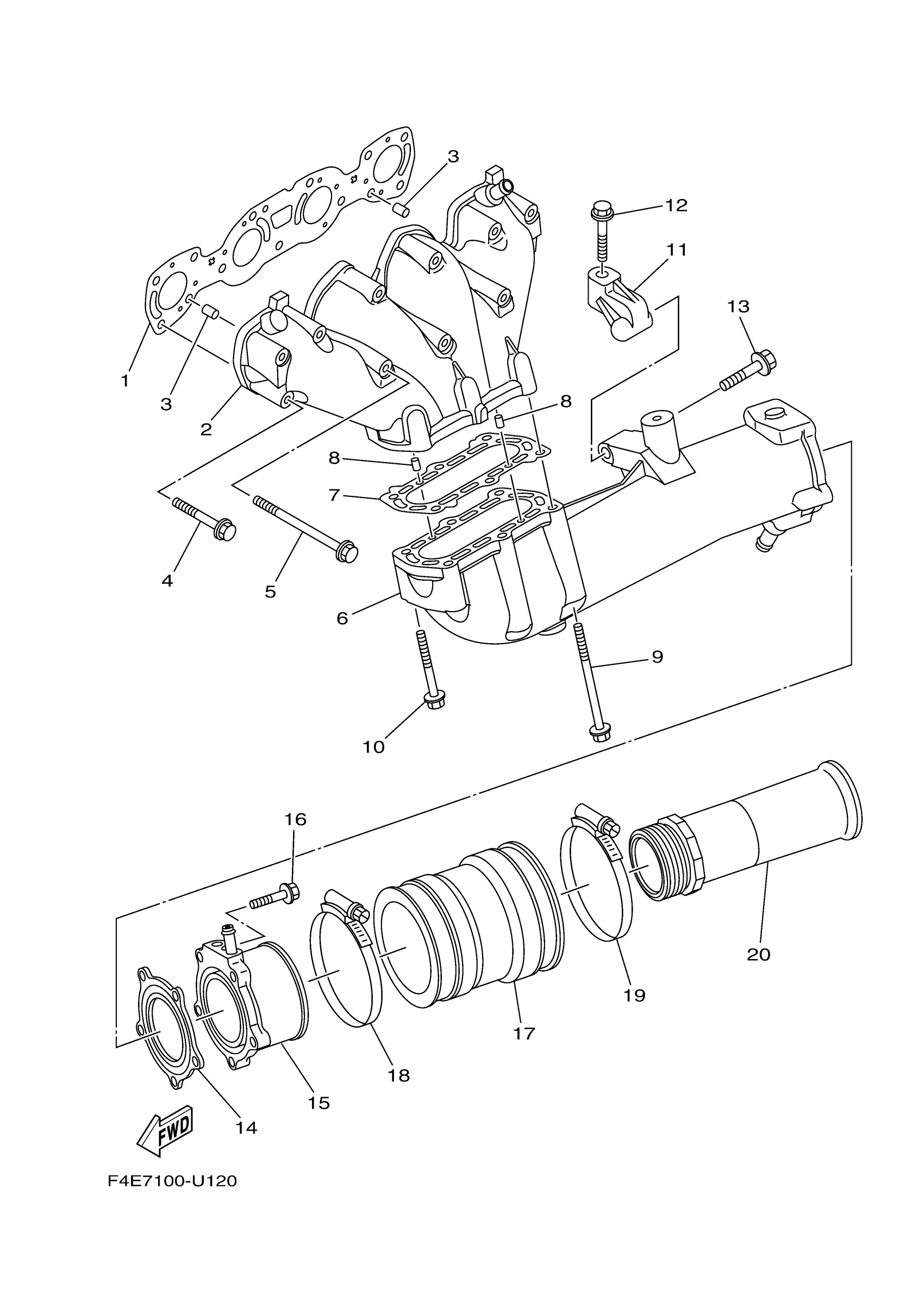 3
12
11
13
1
3
2
8
8
7
4
5
6
9
10
16
20
19
17
18
15
14
FWD
F4E7100-U120