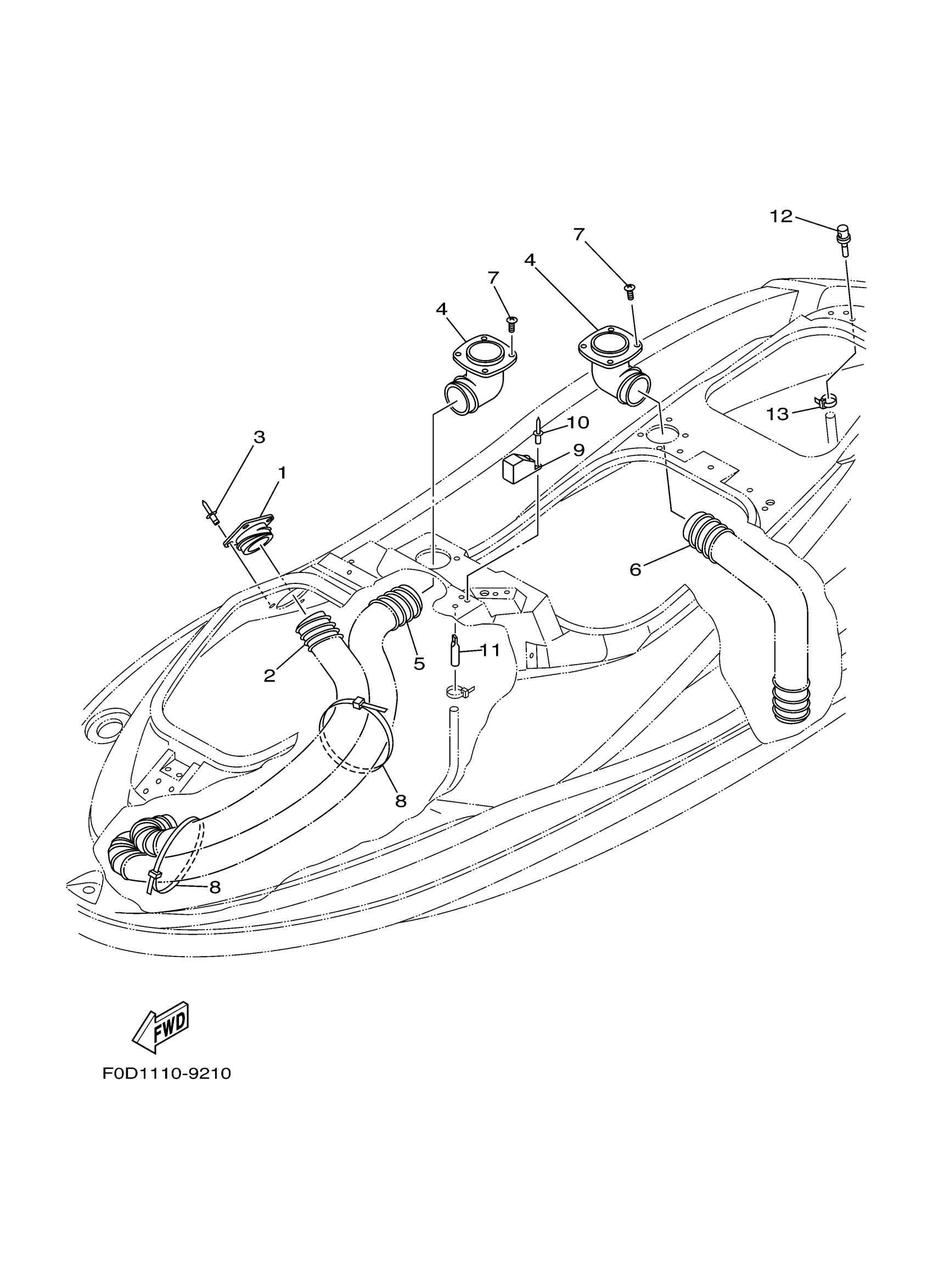 12
7
4
7
4
13
10
9
3
1
6
5
11
2
8
8
FWD
F0D1110-9210