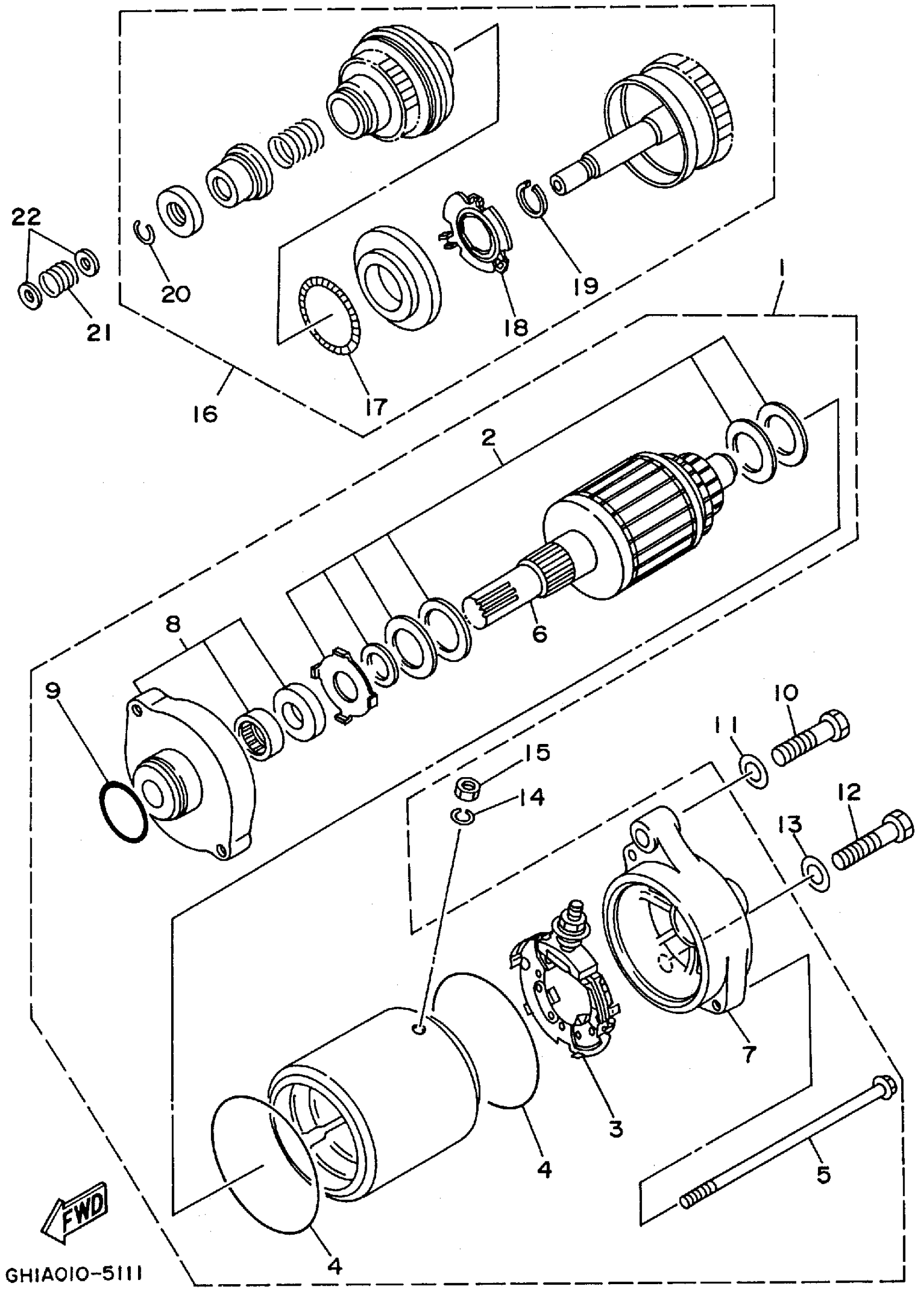 22
20
21
19
18
17
16
1
2
6
8
9
10
11
15
14
12
13
7
3
4
5
4
FWD
GHIA010-5111