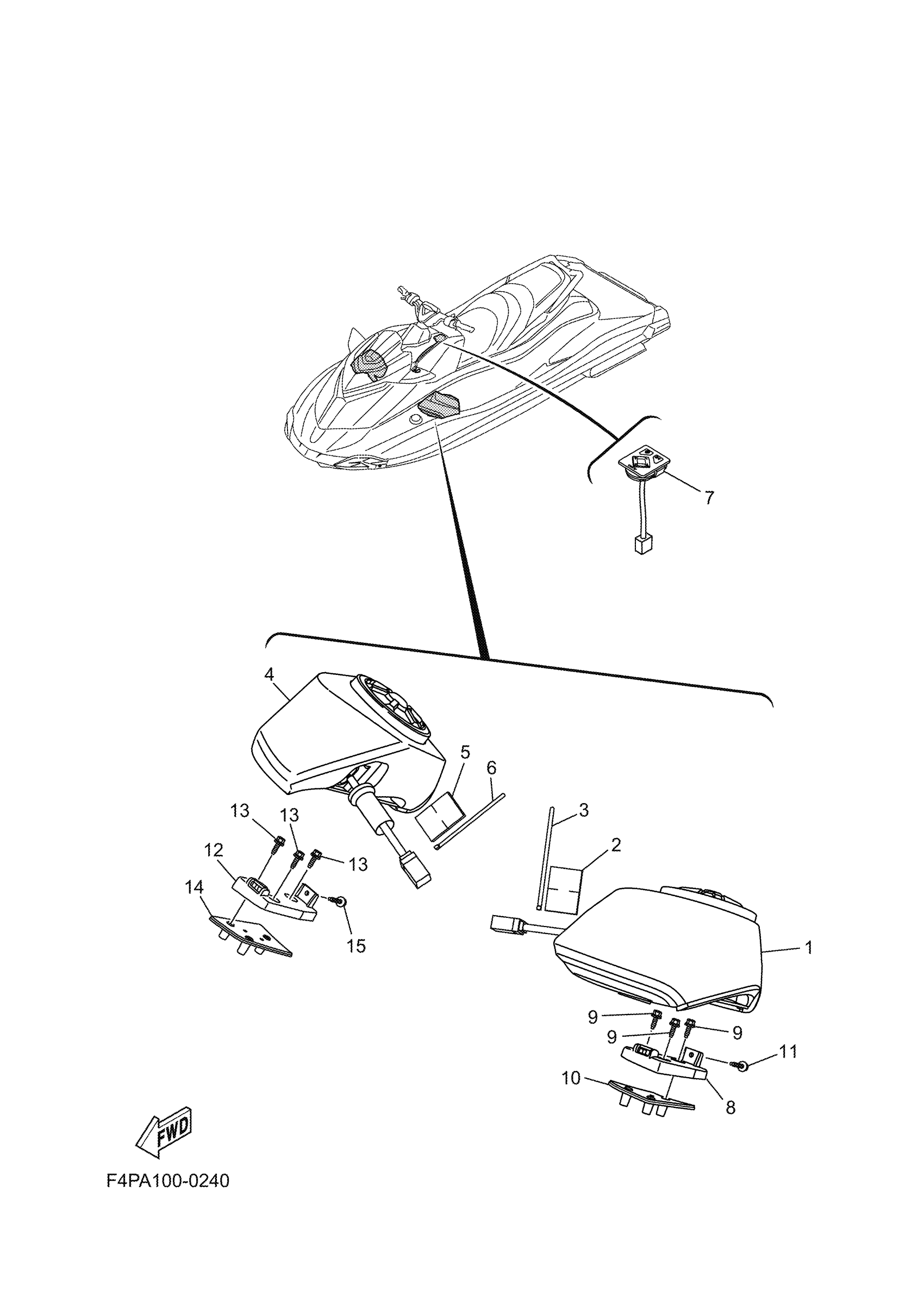 7

4

5

6

13

13

13

12

14

15

3

2

1

9

9

9

11

10

8

FWD

F4PA100-0240