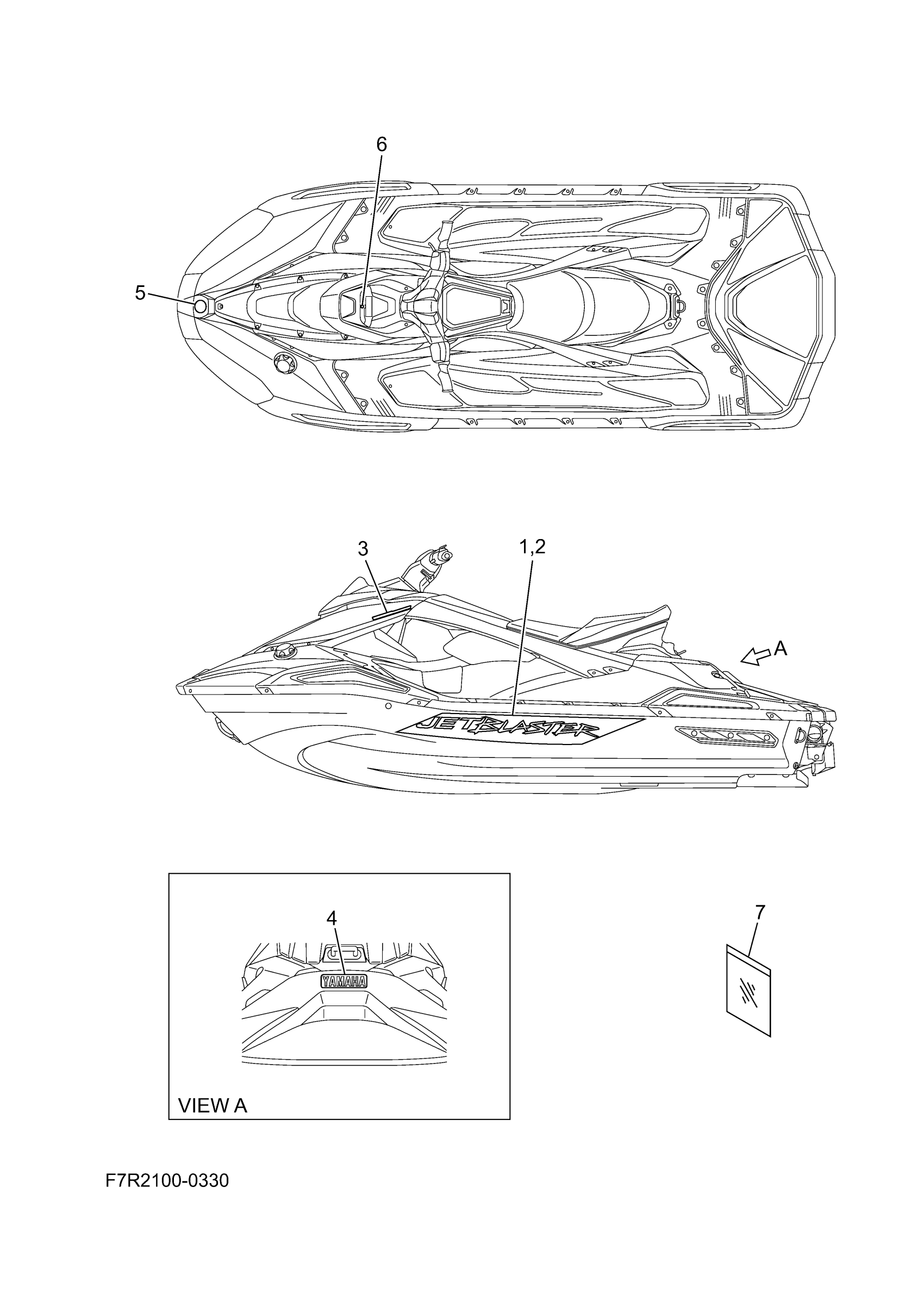 6

5

3

1,2

A

JETBLASTER

4

YAMAHA

VIEW A

7

F7R2100-0330