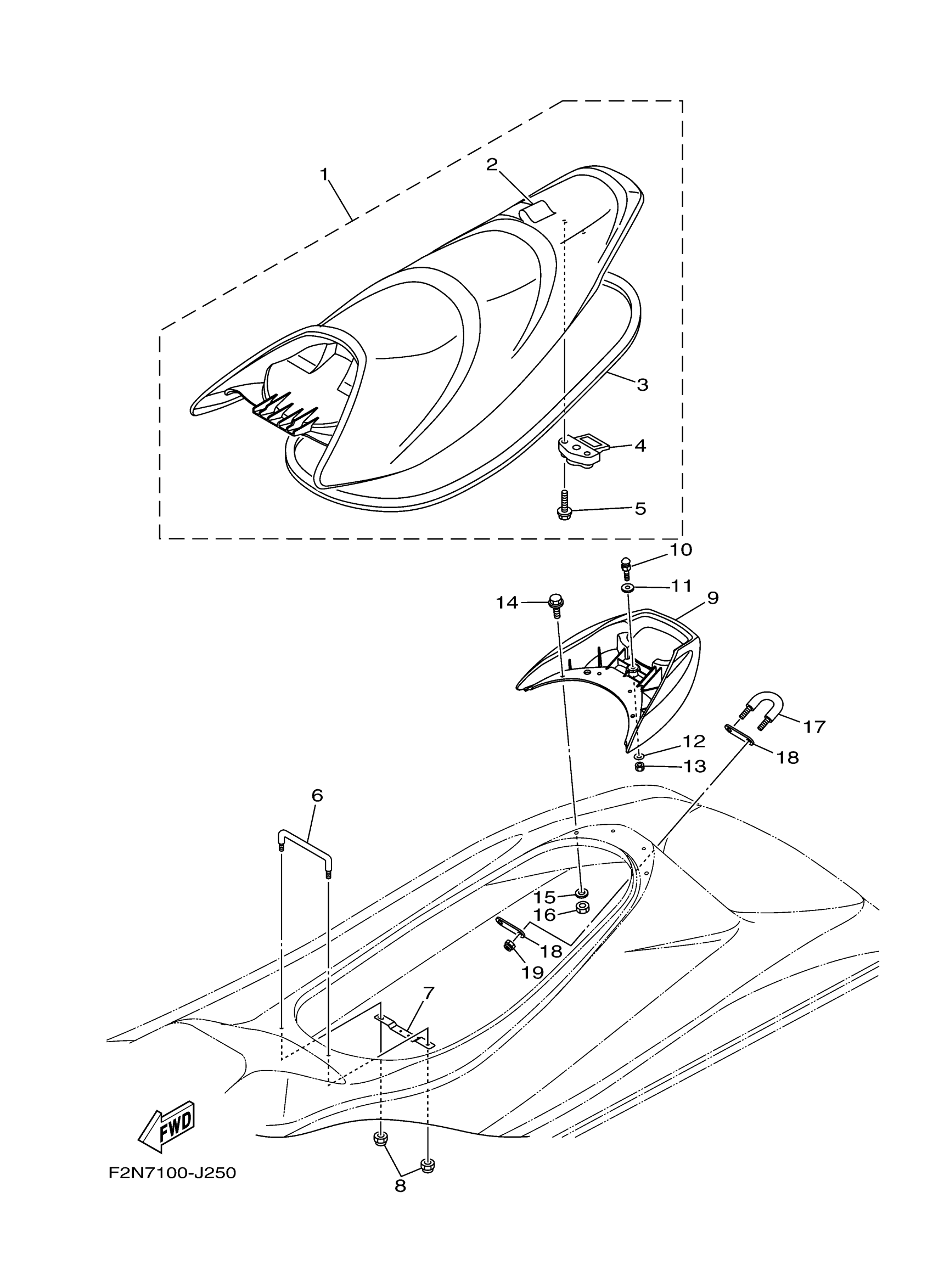 1
2
3
4
5
10
11
14
9
17
12
18
13
6
15
16
18
19
7
FWD
F2N7100-J250
8