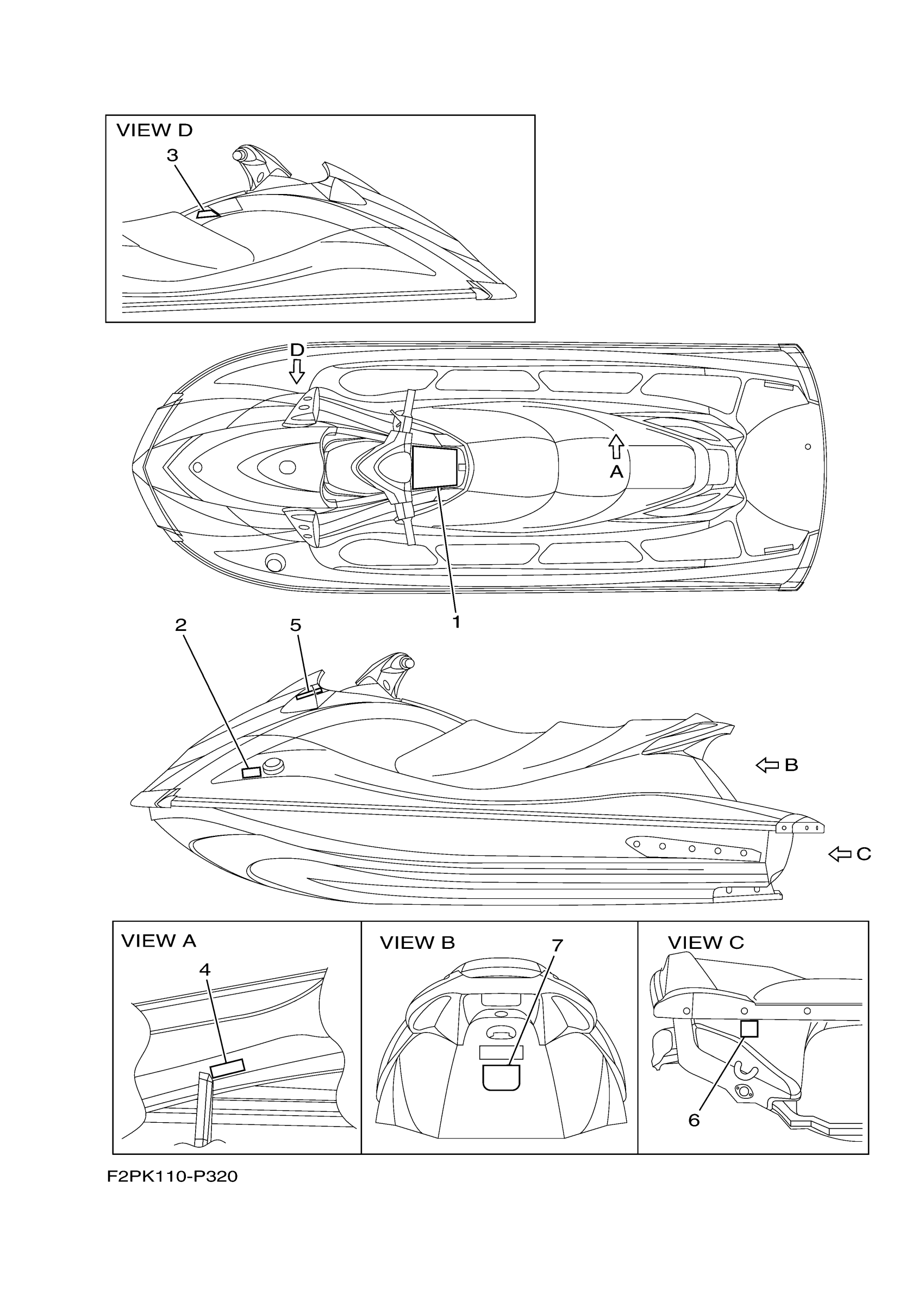 VIEW D
3

D
A
1

2
5
B
C

VIEW A
4

VIEW B
7

VIEW C
6

F2PK110-P320