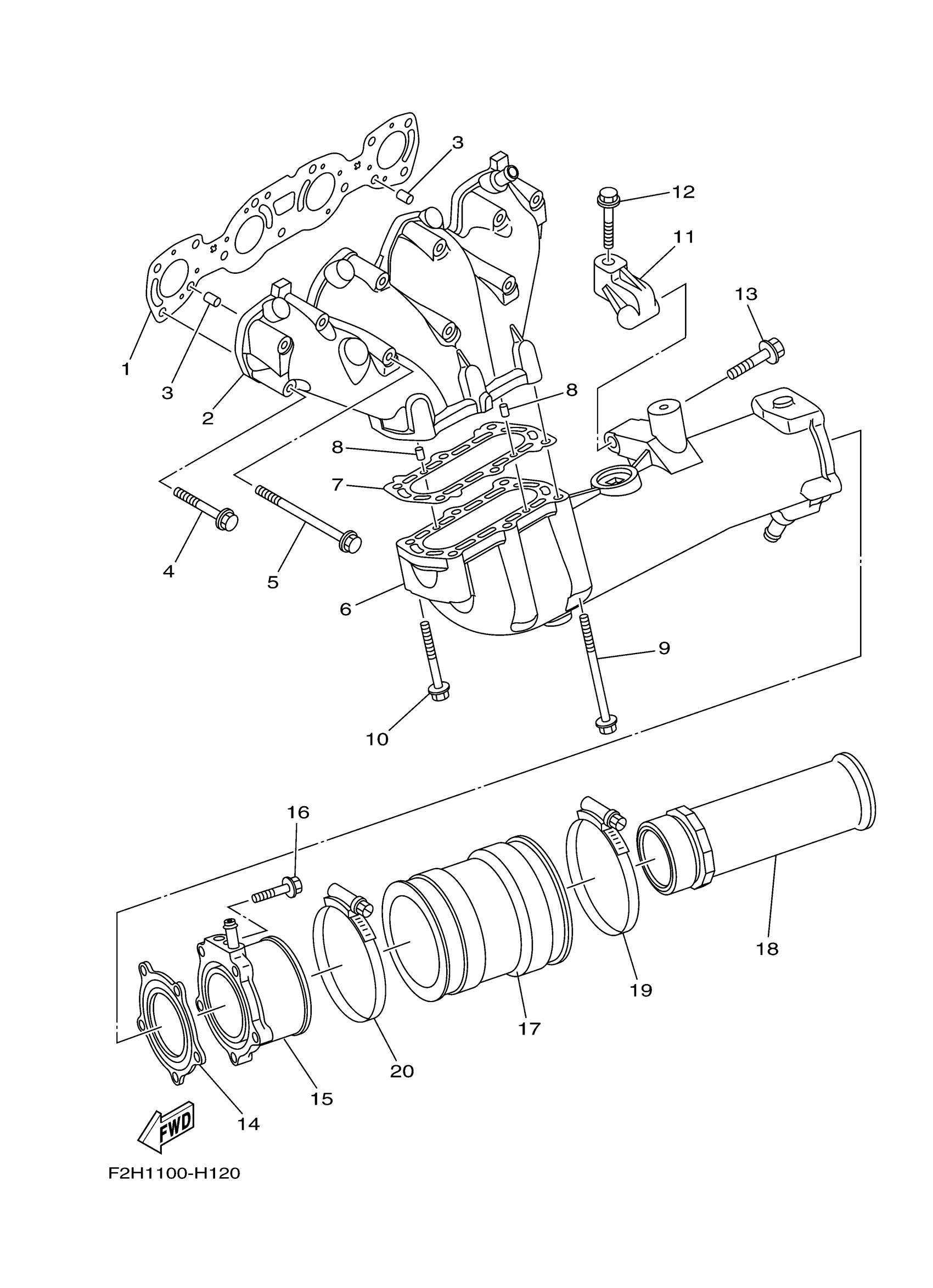 3
12
11
13
1
3
2
8
8
7
4
5
6
9
10
16
18
19
17
20
15
14
FWD
F2H1100-H120