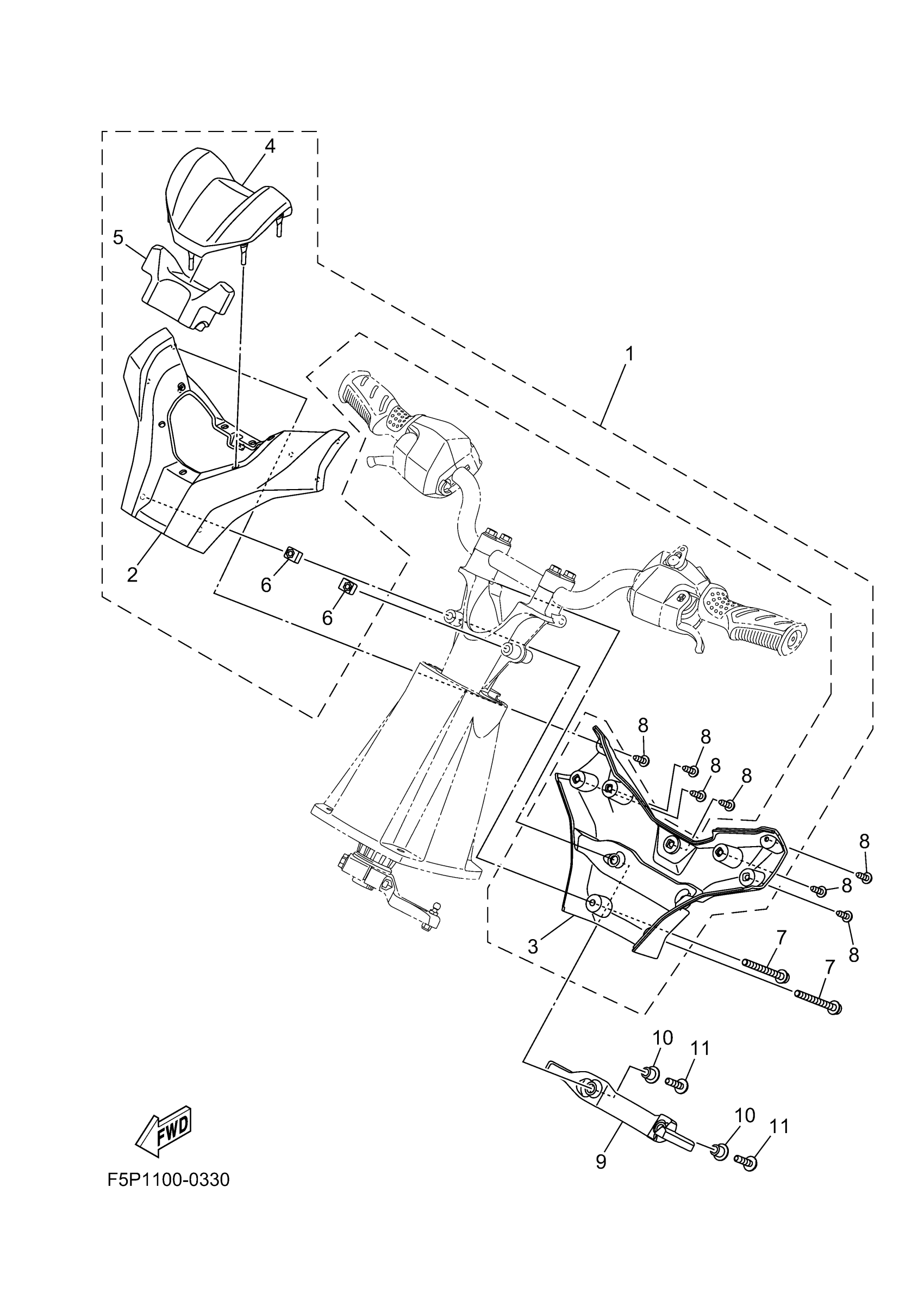 4
5
1
2
6
6
8
8
8
8
8
8
8
3
7
7
10
11
10
11
9
FWD
F5P1100-0330