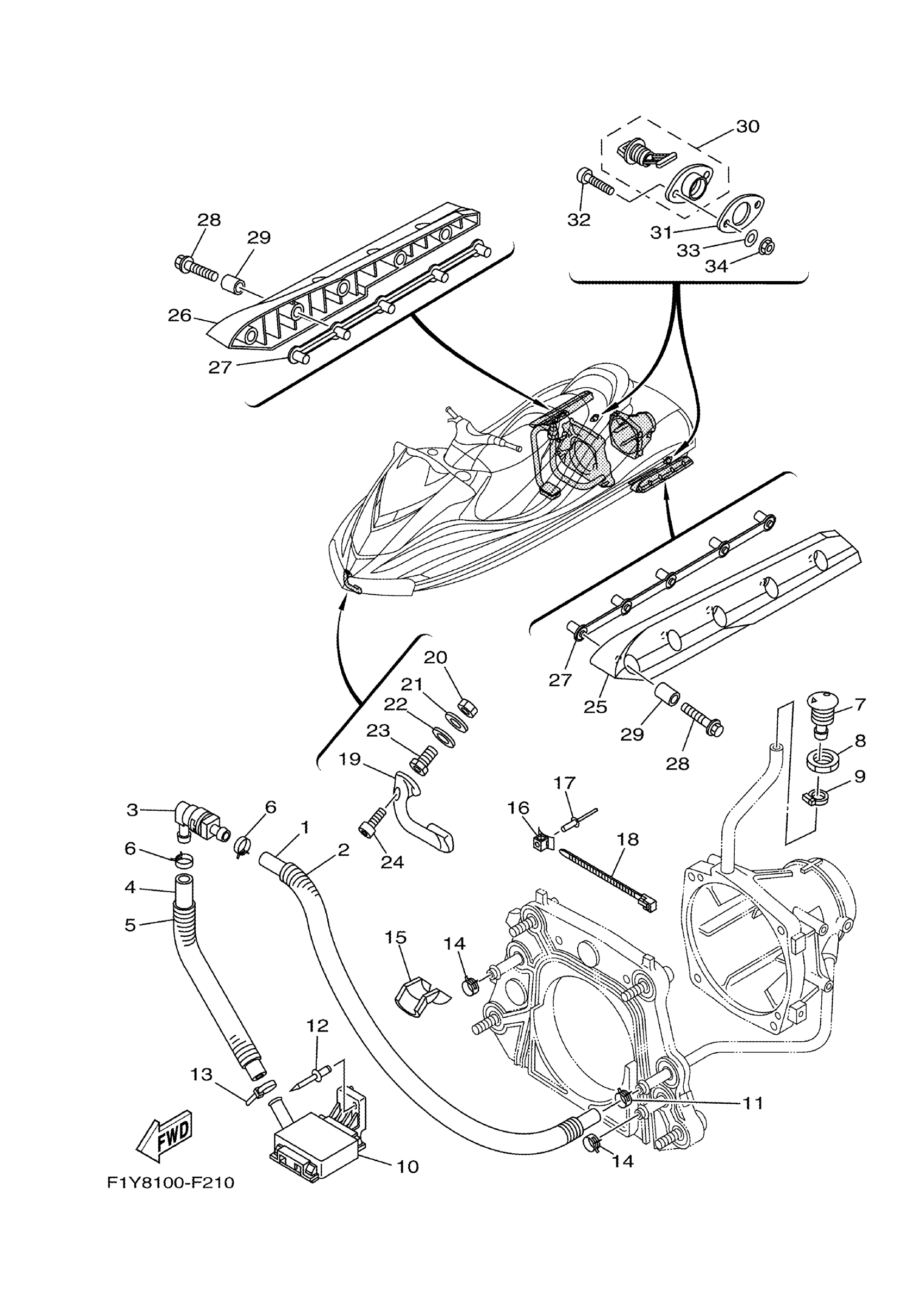 30
32
31
33
34
28
29
26
27
27
25
29
28
7
8
9
20
21
22
23
19
24
17
16
18
3
6
6
1
2
4
5
15
14
12
13
11
14
10
FWD
F1Y8100-F210