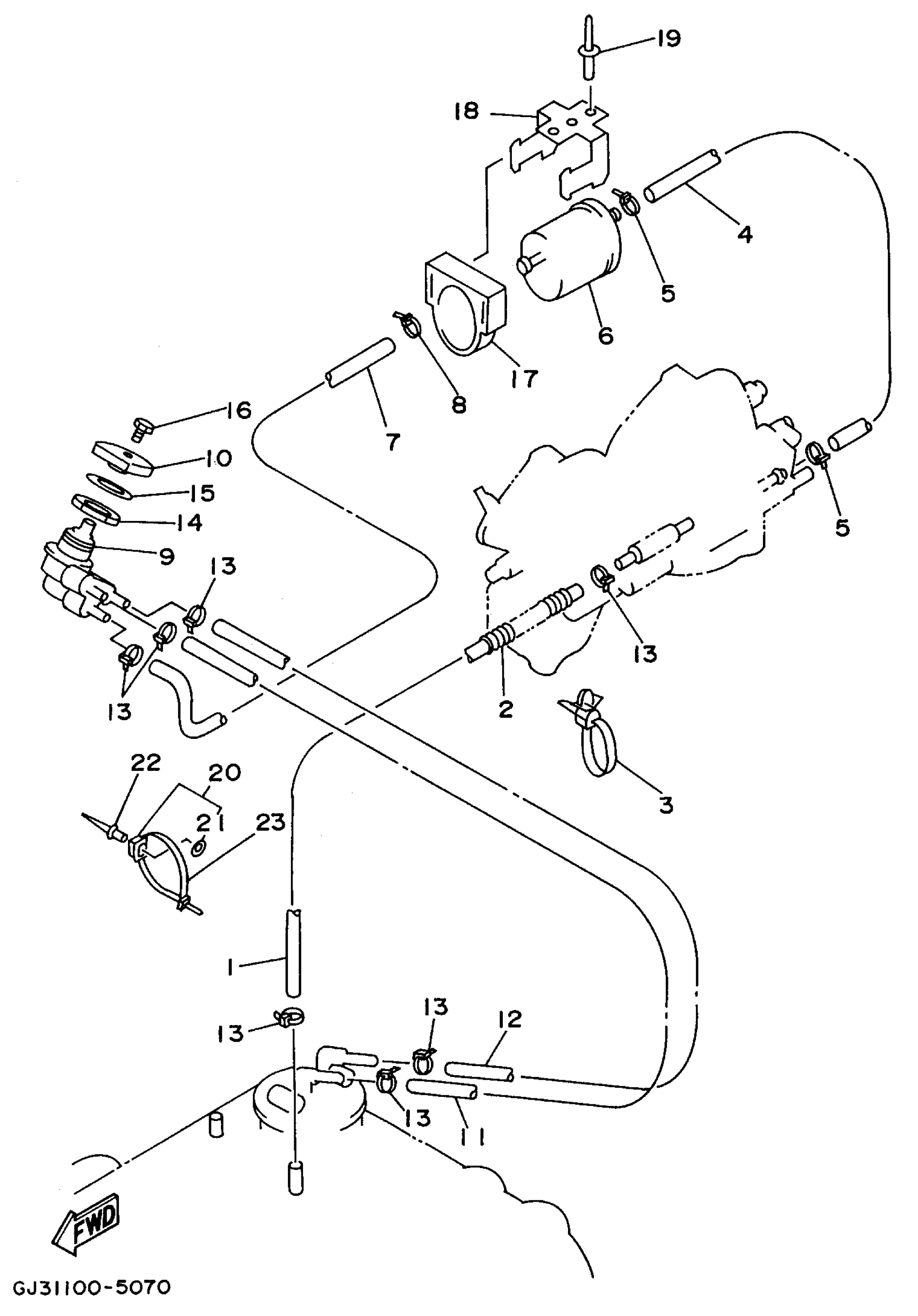 19
18
4
5
6
17
8
7
16
10
15
14
9
13
5
13
13
2
3
22
20
21
23
1
13
13
12
13
11
FWD
GJ31100-5070