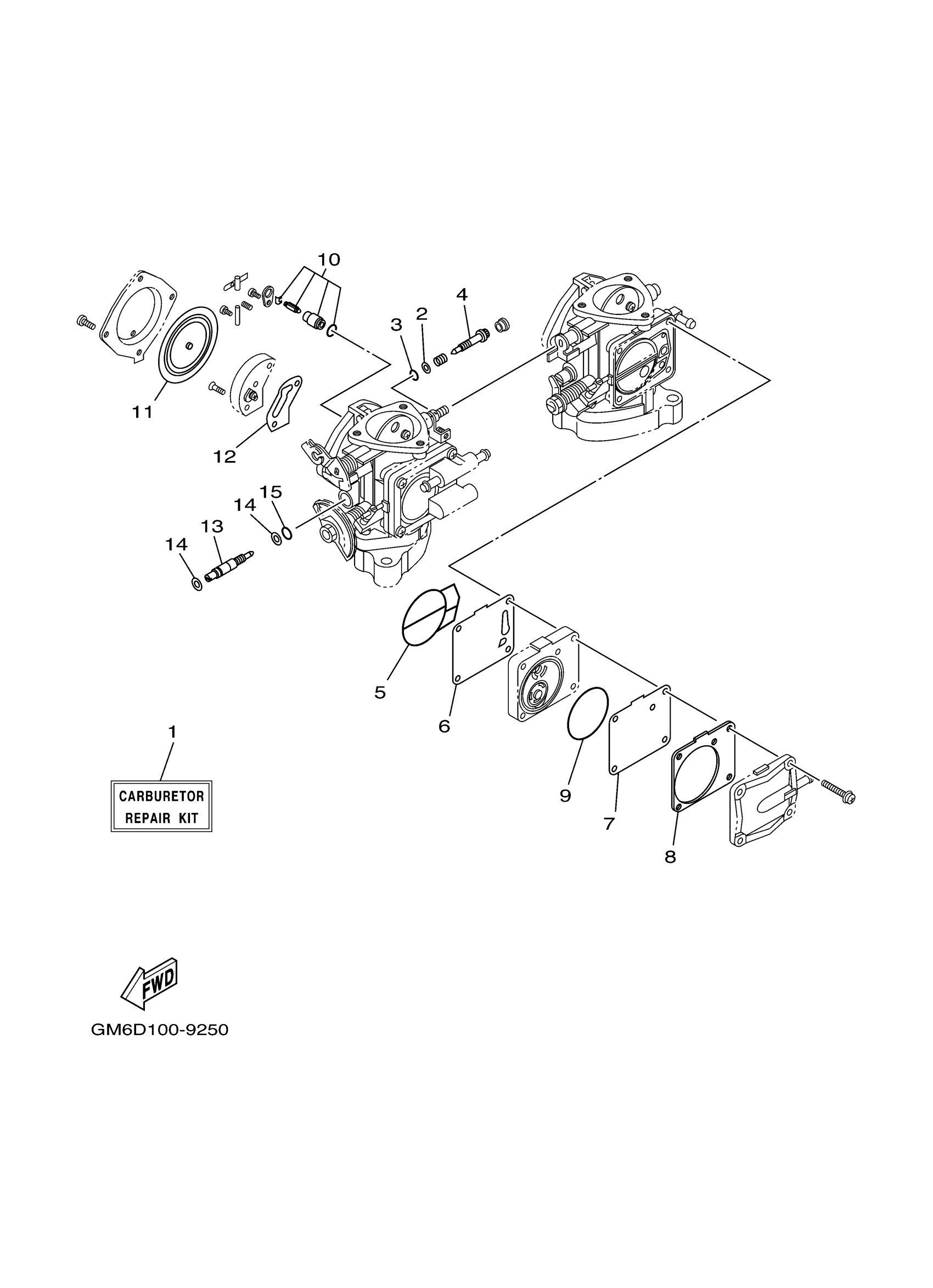 10
4
2
3
11
12
15
14
13
14
5
6
9
7
8
1
CARBURETOR
REPAIR KIT
FWD
GM6D100-9250