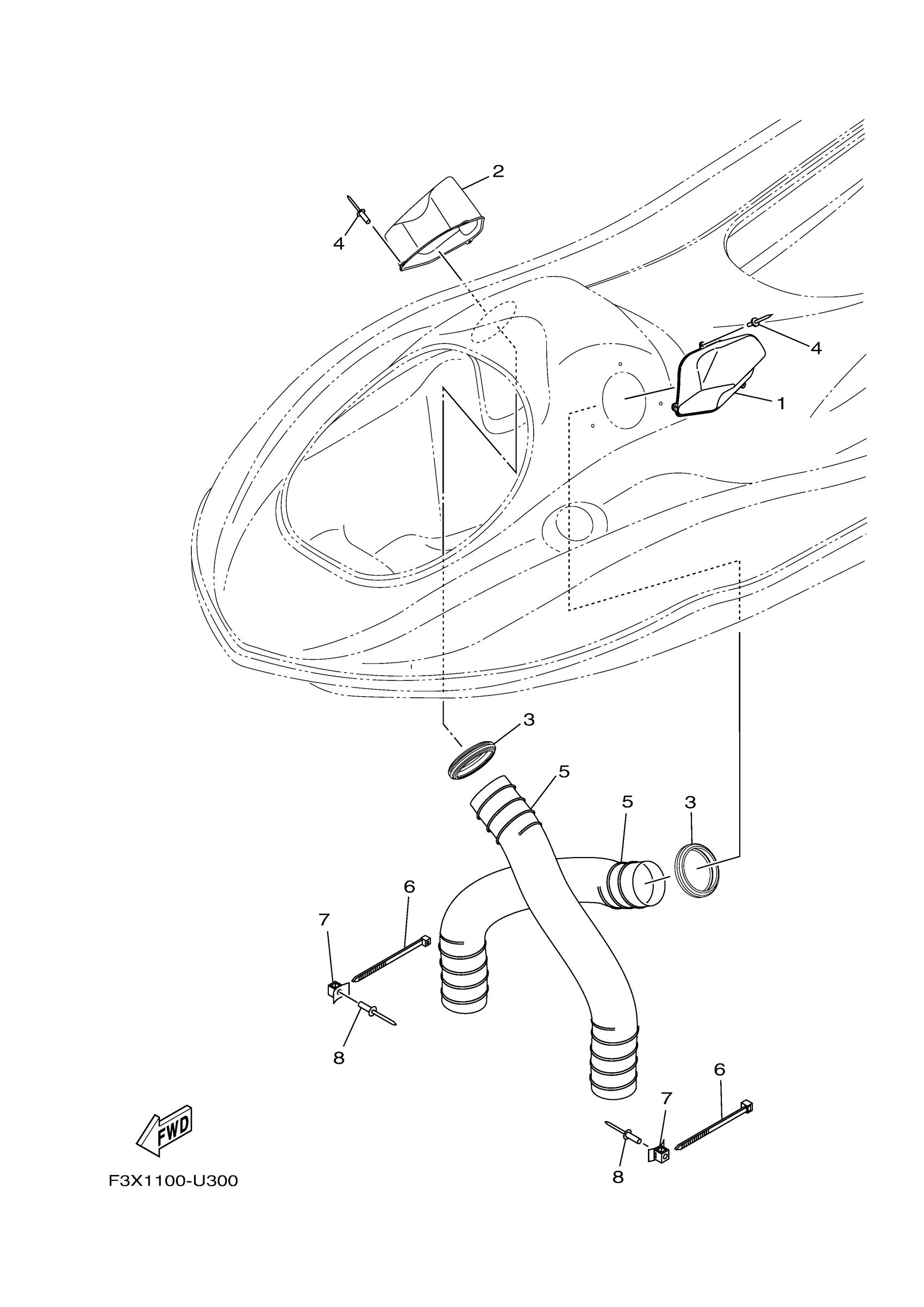 2
4
4
1
3
5
5
3
6
7
8
6
7
8
FWD
F3X1100-U300