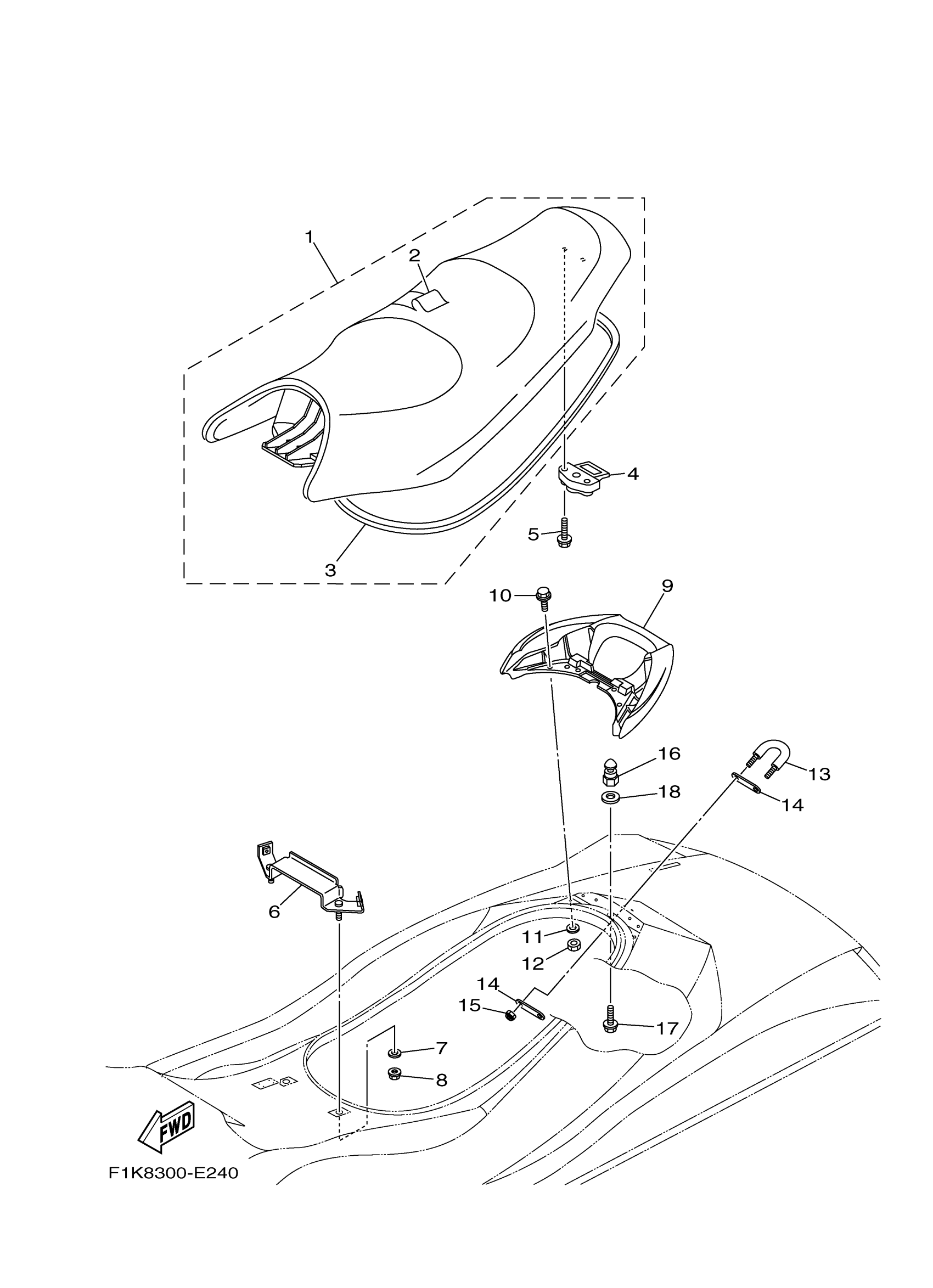 1
2
4
5
3
10
9
16
13
18
14
6
11
12
14
15
17
7
8
FWD
F1K8300-E240