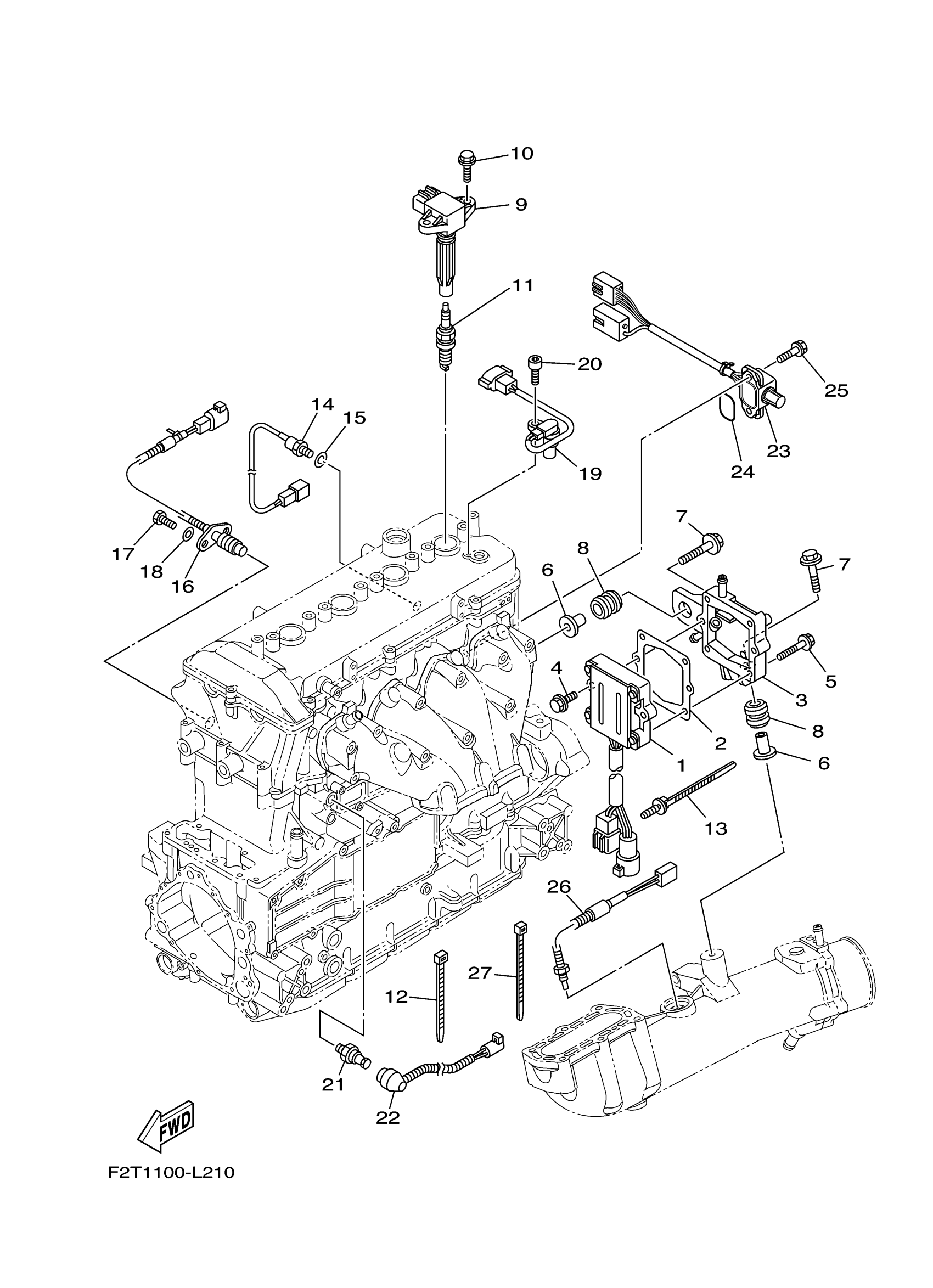 10
9
11
20
25
14
15
19
23
24
17
18
16
7
8
7
6
4
5
3
2
8
1
6
13
26
27
12
21
22
FWD
F2T1100-L210