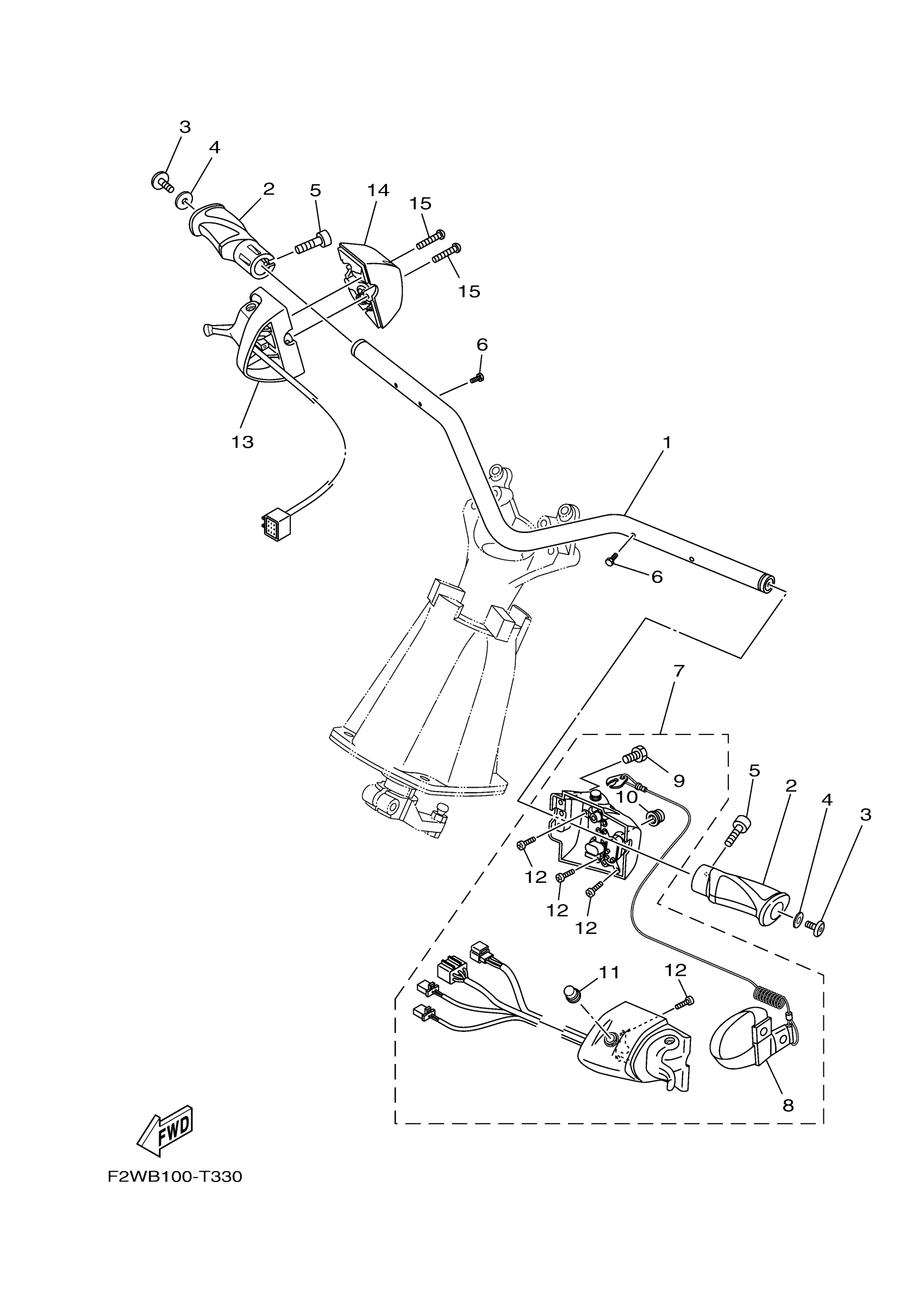 3
4
2
5
14
15
15
6
13
1
6
7
9
10
5
2
4
3
12
12
12
11
12
8
FWD
F2WB100-T330