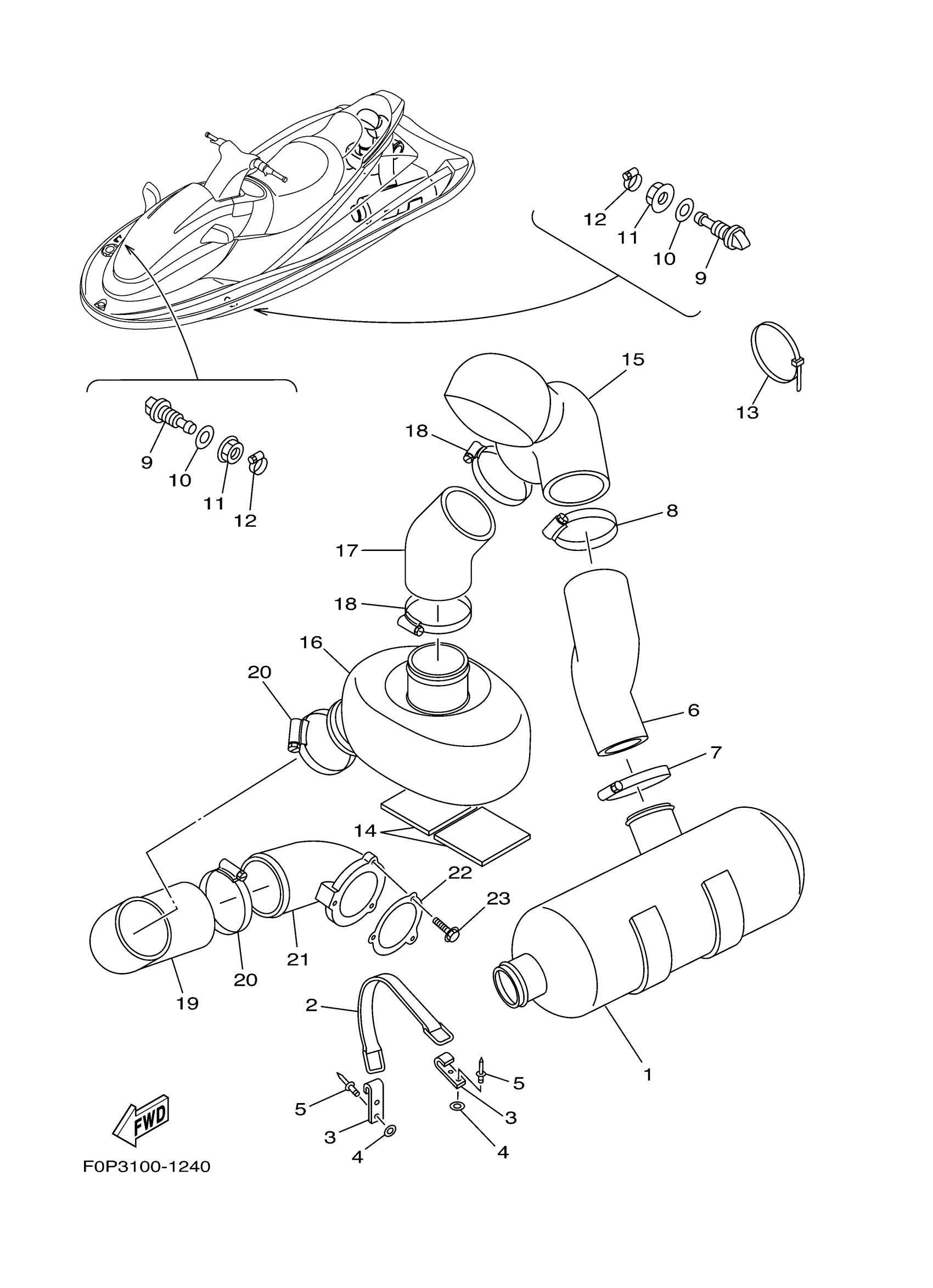 12
11
10
9
13
15
18
9
10
11
12
8
17
18
16
20
6
7
14
22
23
21
20
19
2
1
5
5
3
3
4
4
FWD
F0P3100-1240