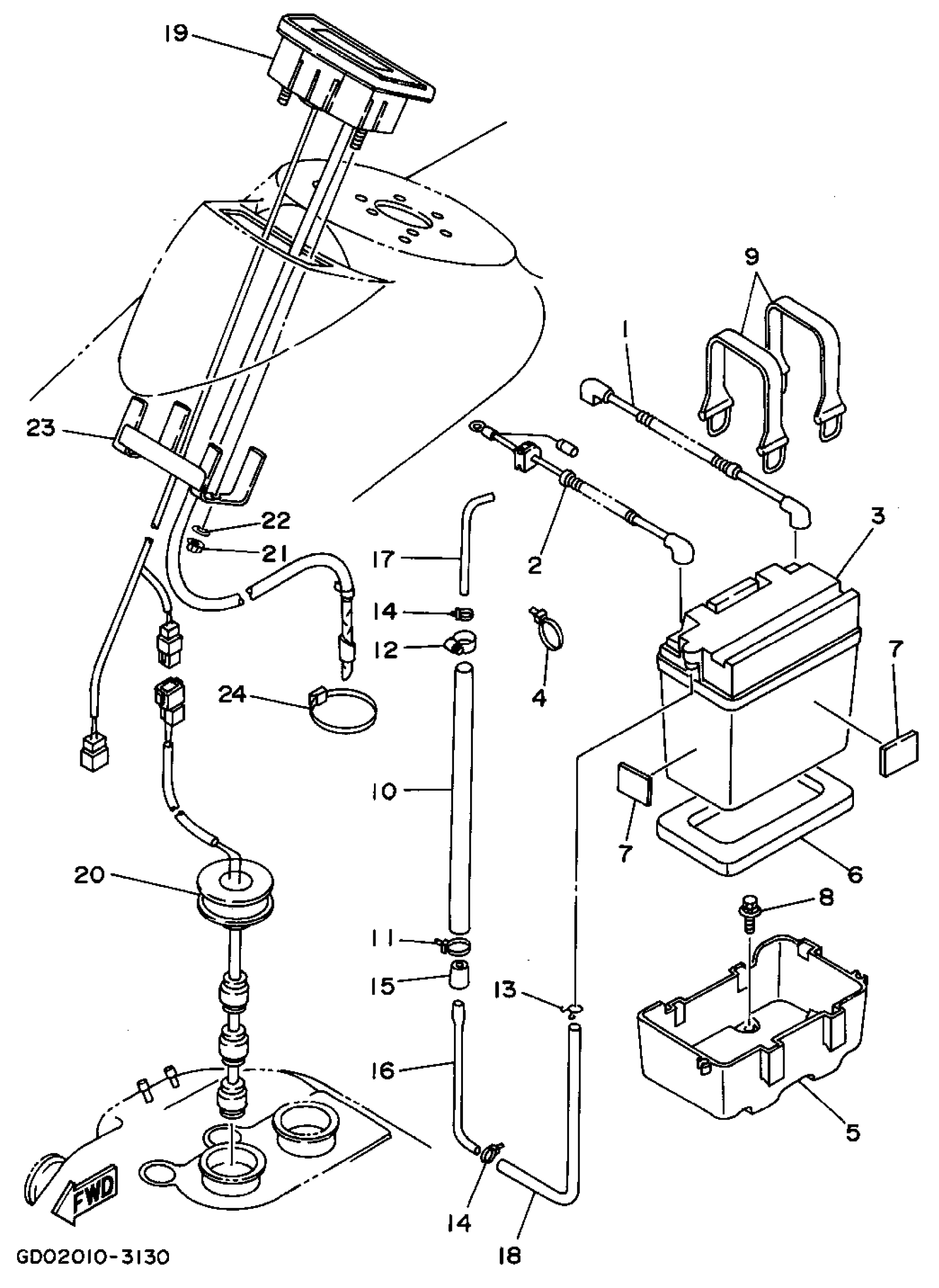 19
9
1
23
3
22
21
17
2
14
12
4
7
24
10
7
6
20
8
11
15
13
16
5
FWD
14
18
GD02010-3130