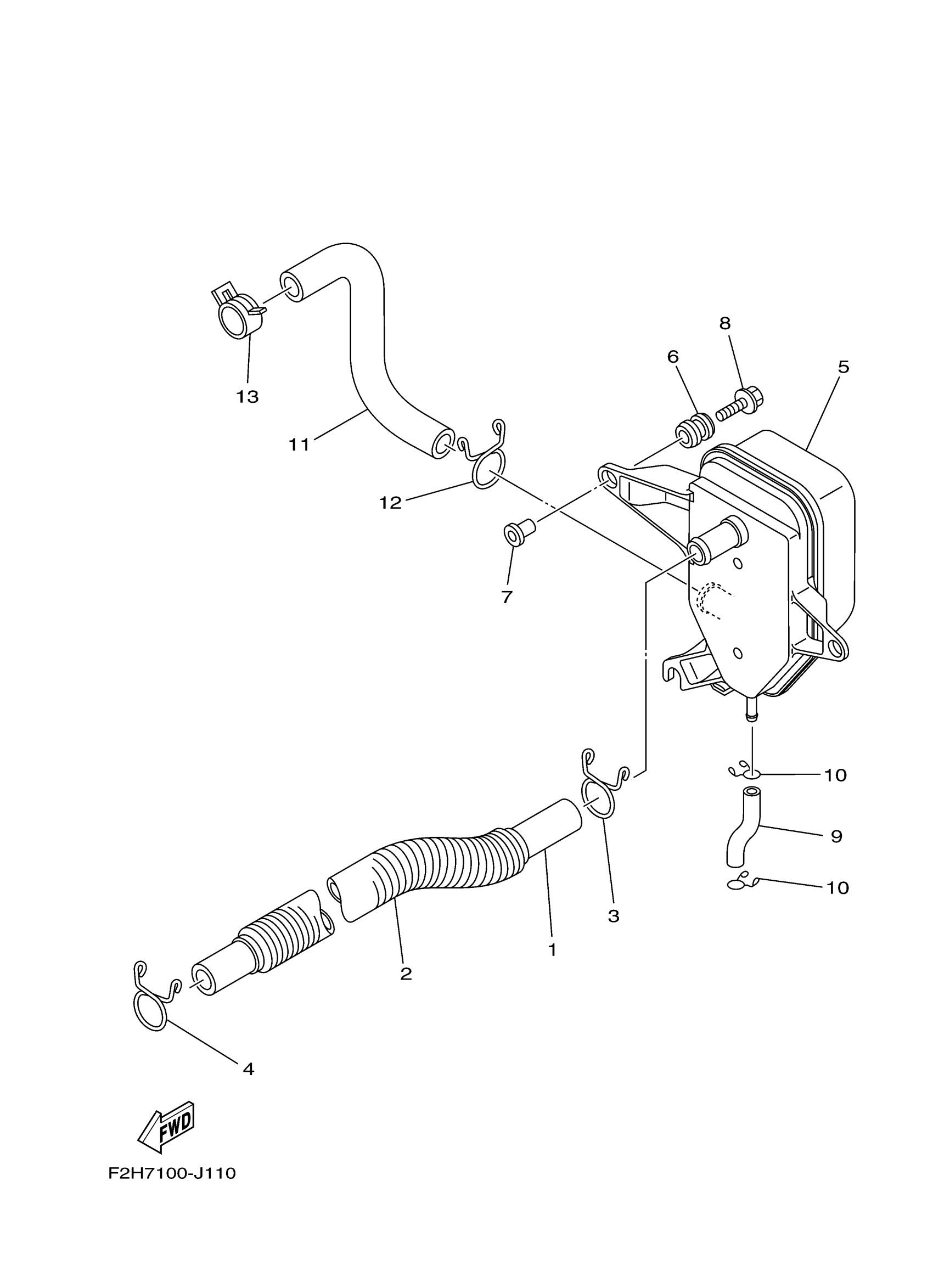 8
6
5
13
11
12
7
10
9
10
3
1
2
4
FWD
F2H7100-J110