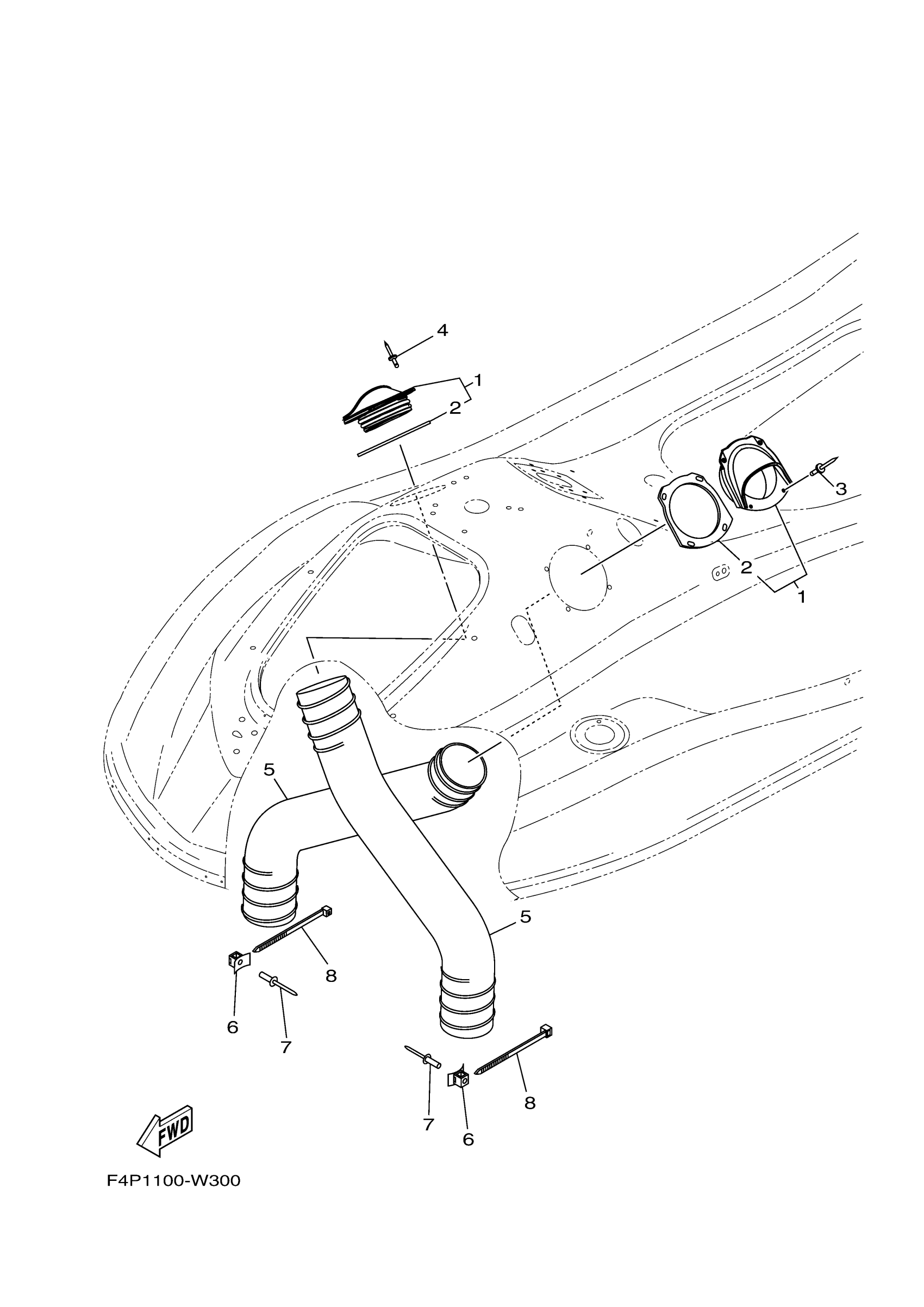 4
1
2
3
2
1
5
5
8
6
7
7
6
8
FWD
F4P1100-W300