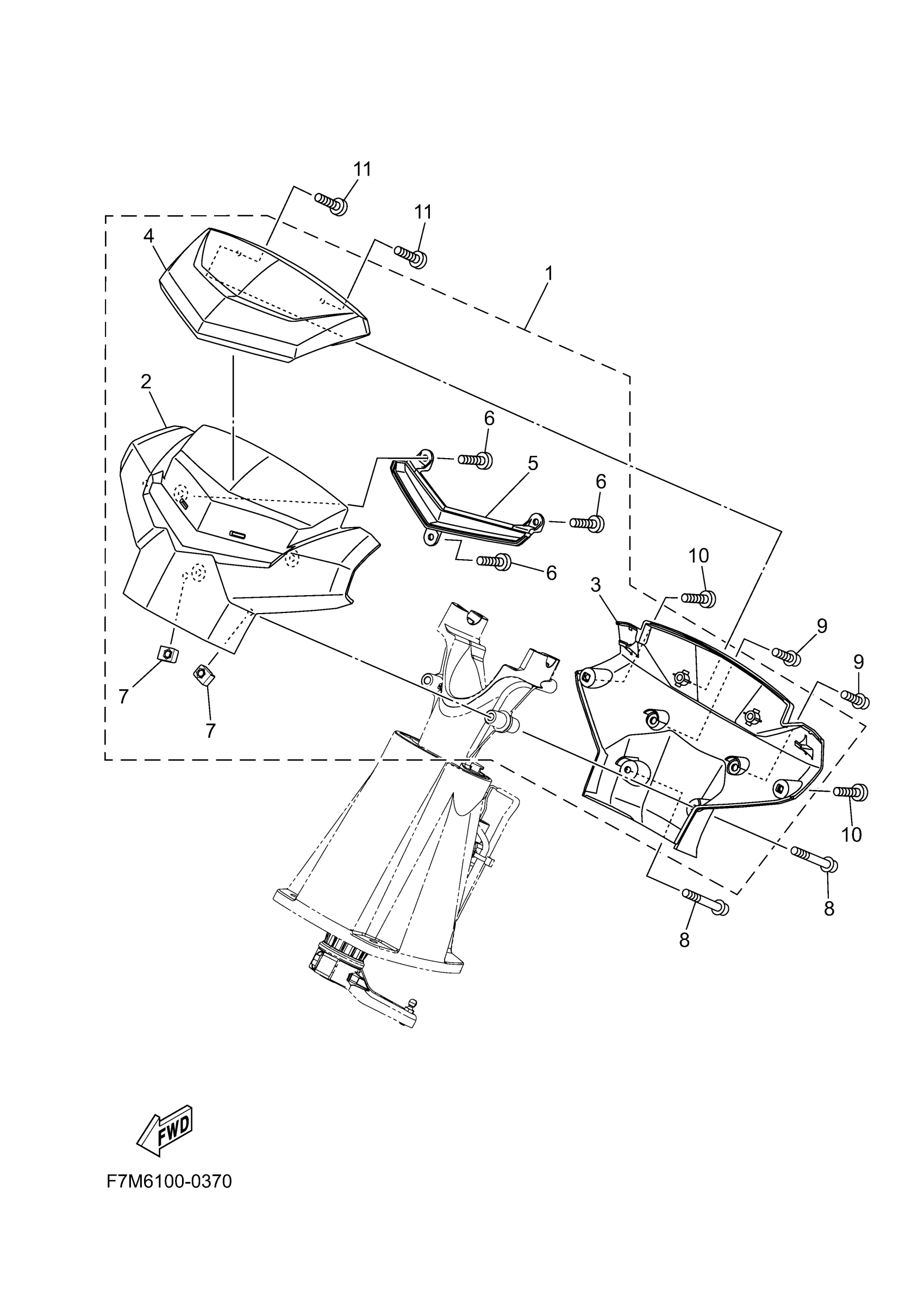 11
11
4
1
2
6
5
6
6
10
3
9
9
7
7
10
8
8
FWD
F7M6100-0370