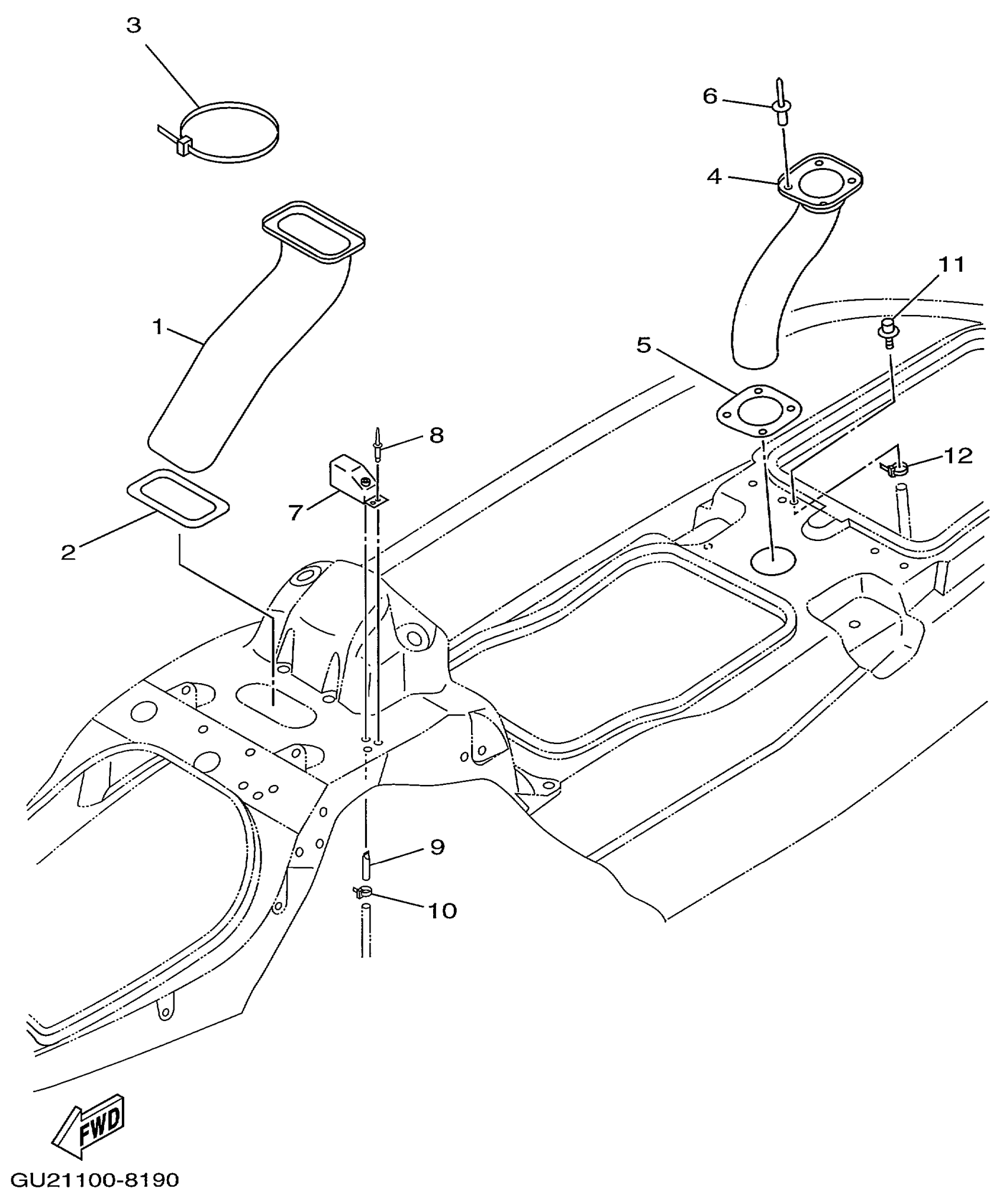 3

6

4

11

1

5

8

12

7

2

9

10

FWD

GU21100-8190