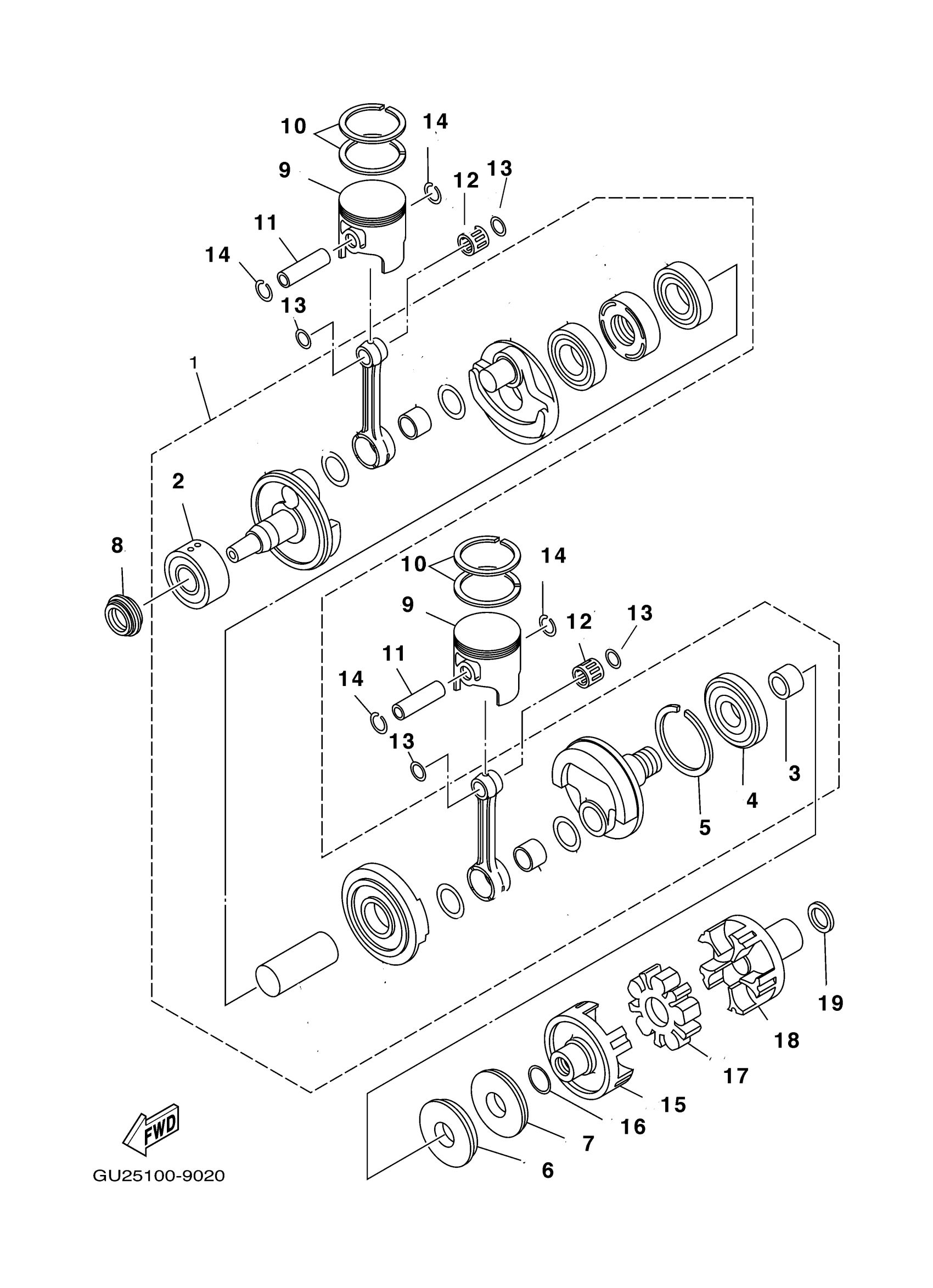 10
14
9
12
13
11
14
13
1
2
8
10
14
9
12
13
11
14
13
3
4
5
19
18
17
15
16
7
6
FWD
GU25100-9020