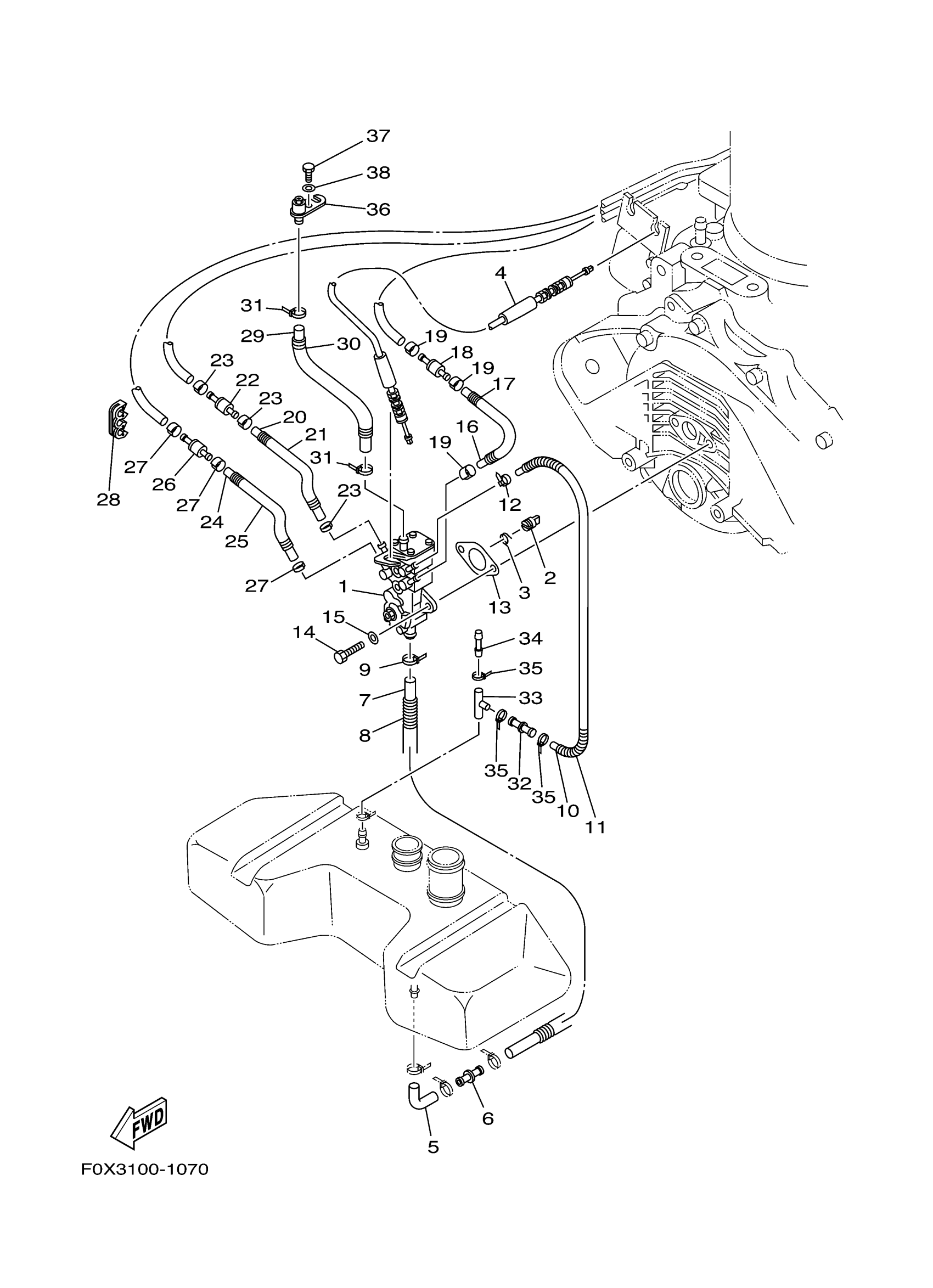 37
38
36
4
31
29
30
19
18
19
17
23
22
23
20
21
16
19
31
28
27
26
27
24
25
23
12
2
3
13
27
1
15
14
9
7
8
34
35
33
35
32
35
10
11
6
5
FWD
F0X3100-1070