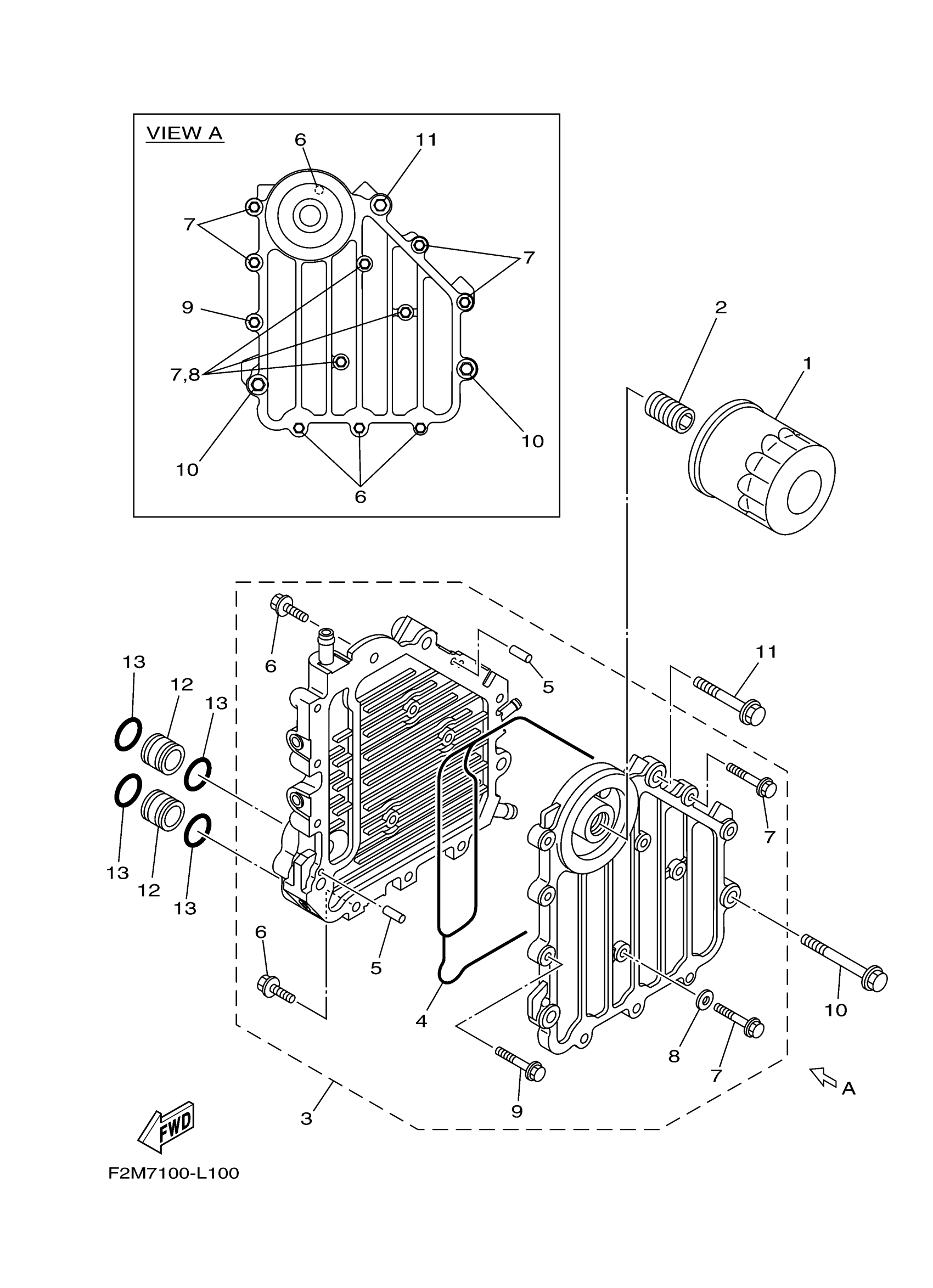 VIEW A

6
11
7
7
9
7,8
10
10
6

2
1

13
12
13
13
12
13
6
5
11
7
6
5
4
10
8
7
9
3
A
FWD

F2M7100-L100