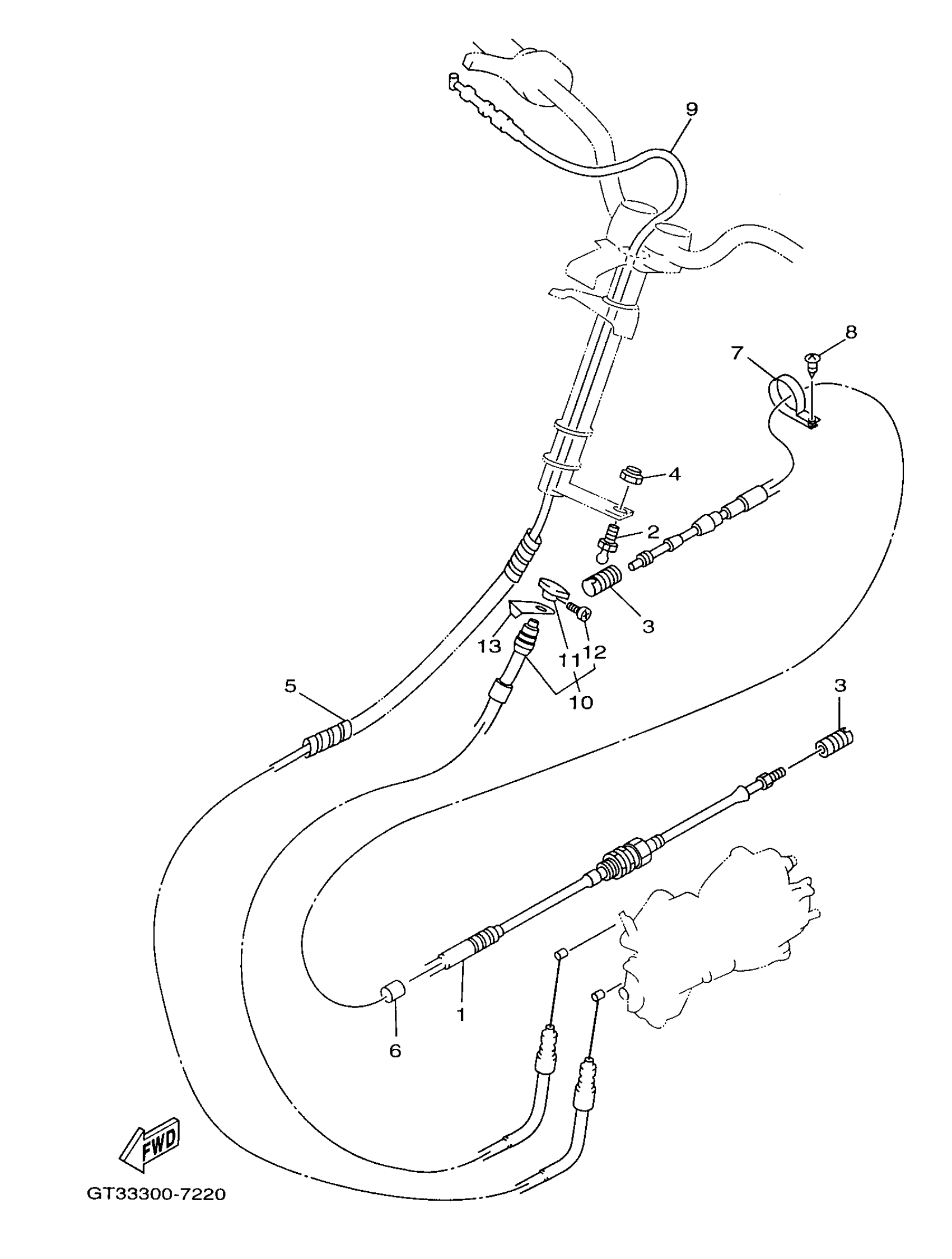 9
8
7
4
2
3
13
11
12
10
5
3
1
6
FWD
GT33300-7220