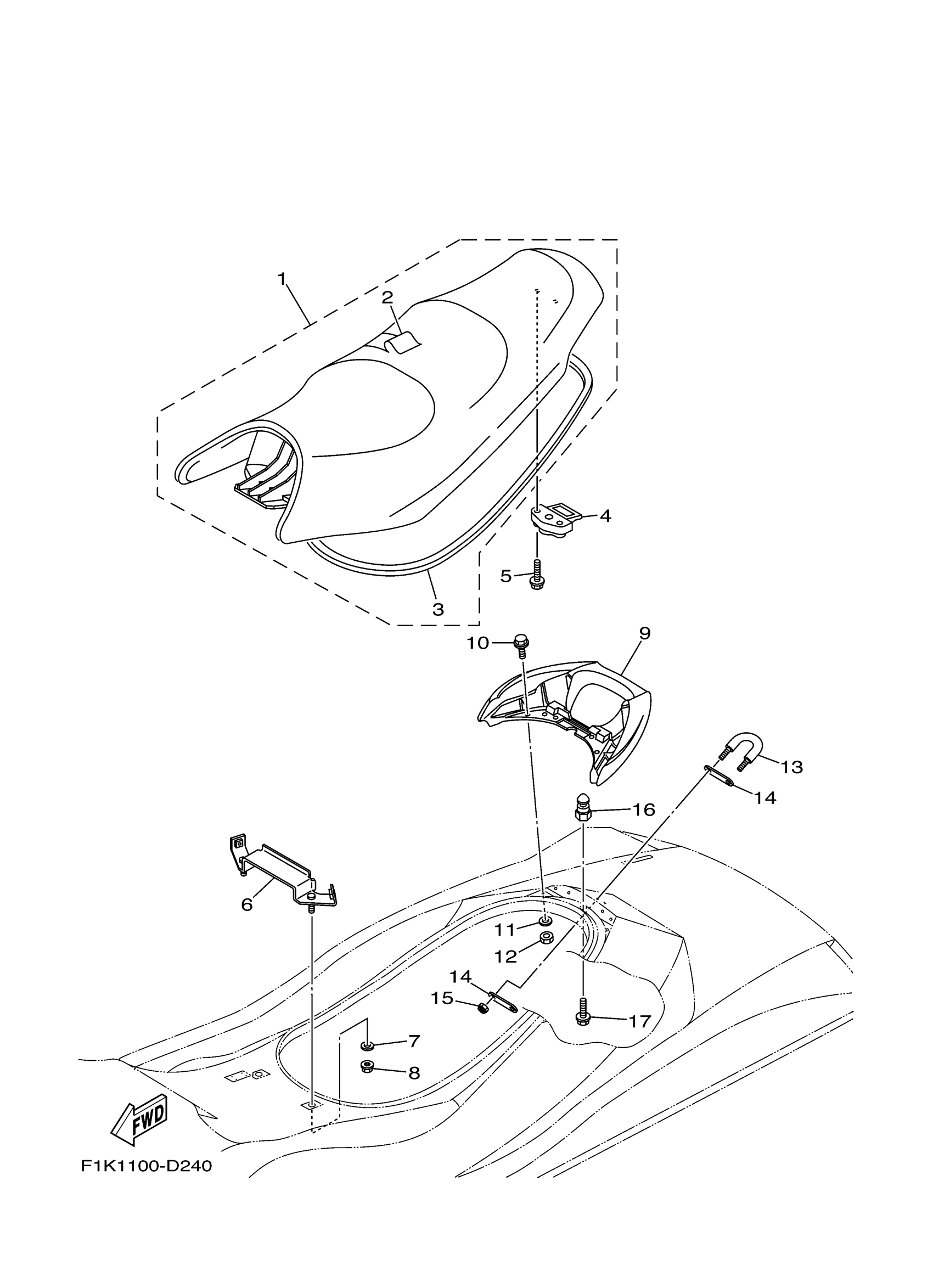 1
2
4
5
3
10
9
13
14
16
6
11
12
14
15
17
7
8
FWD
F1K1100-D240